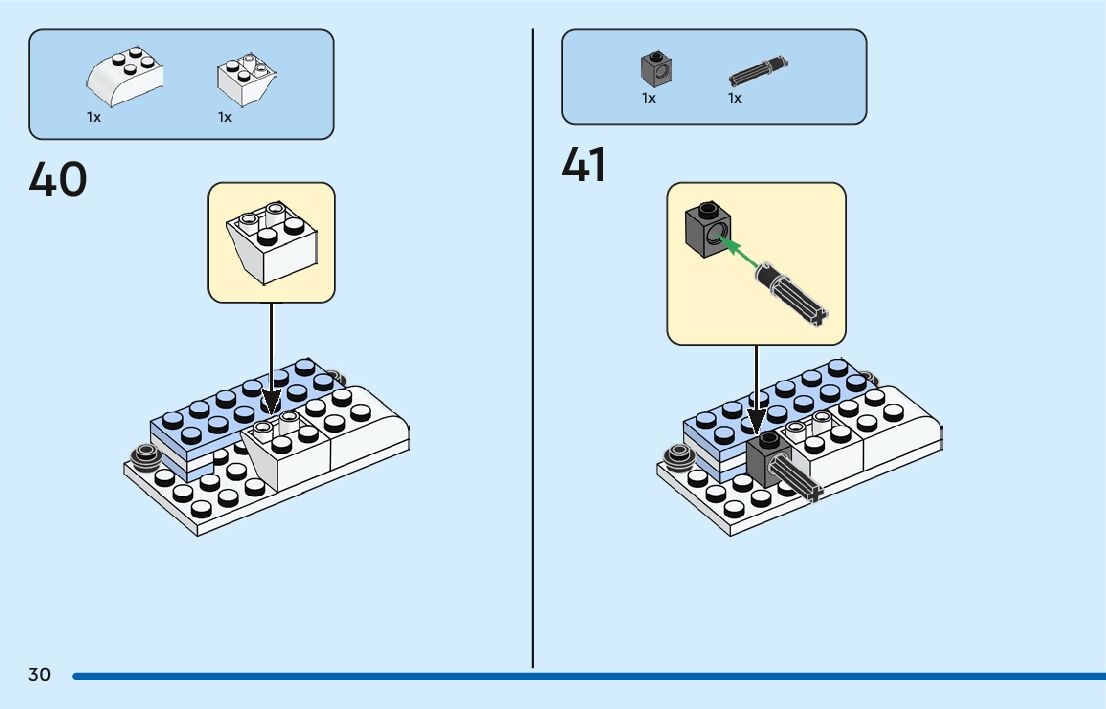 1x 1x

40

1x 1x

41

30