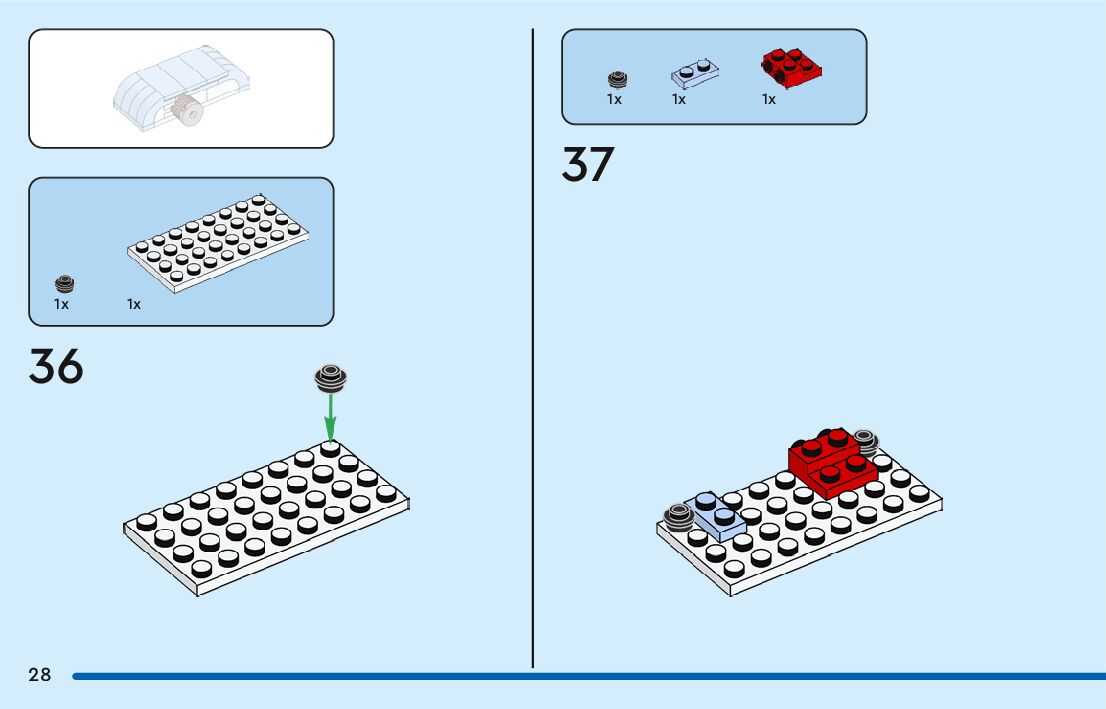 1x

1x

36

1x

1x

1x

37

28