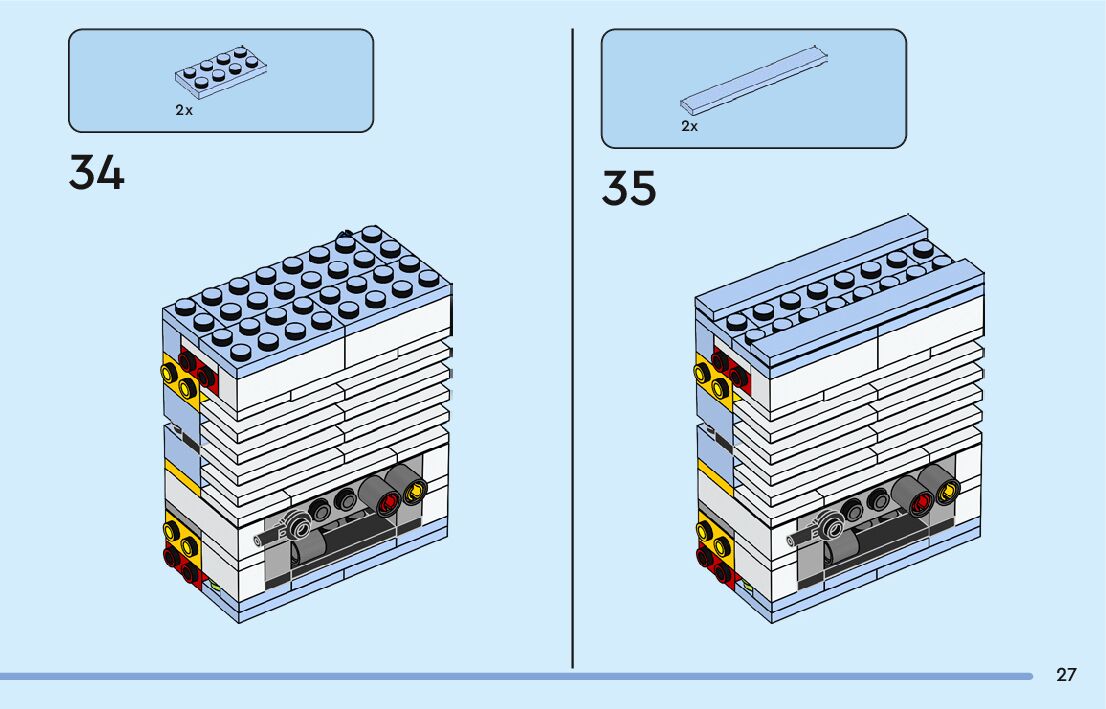 2x

34

2x

35

27