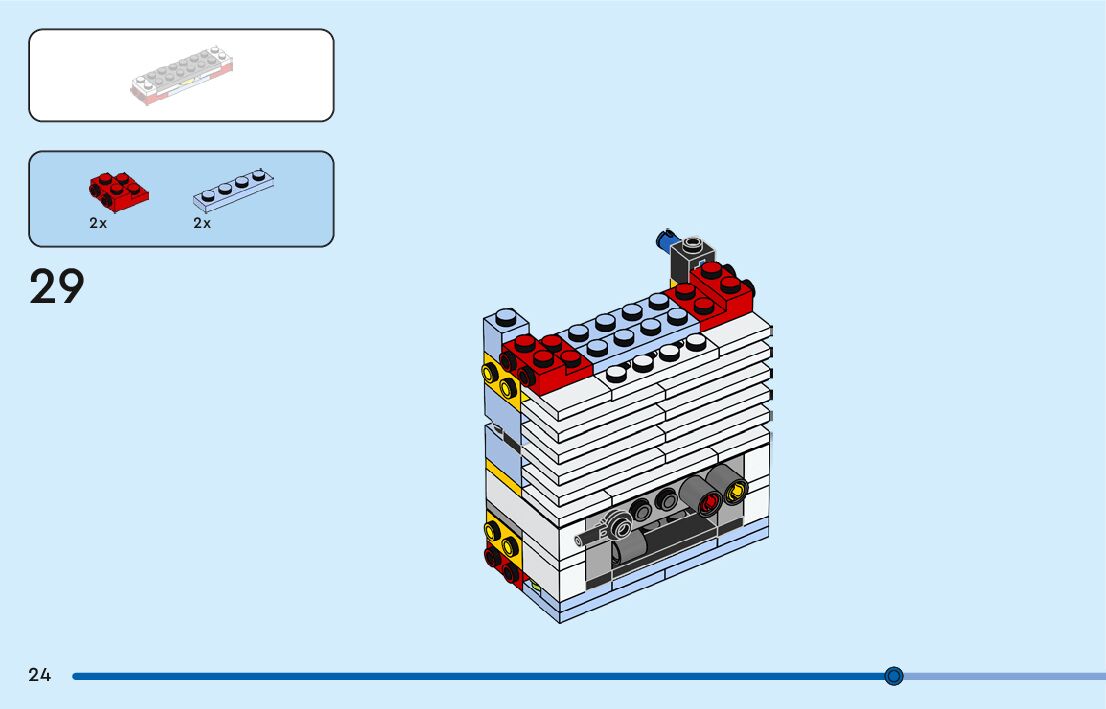 2x
2x

29

24