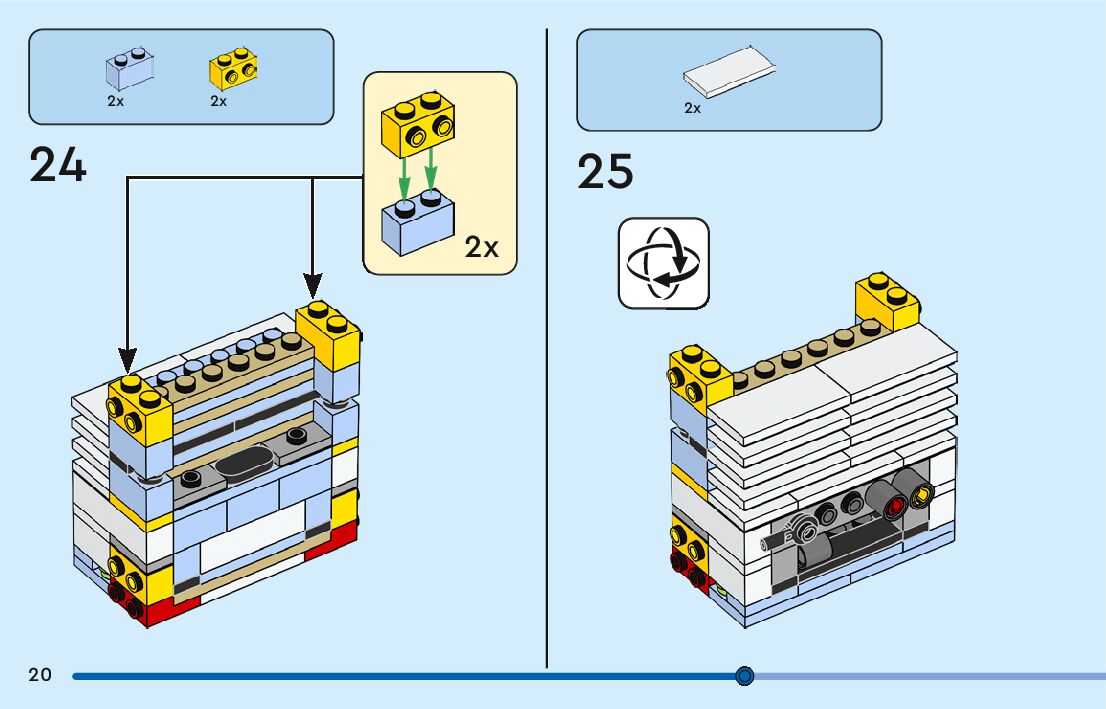 2x 2x

24

2x

2x

25

20