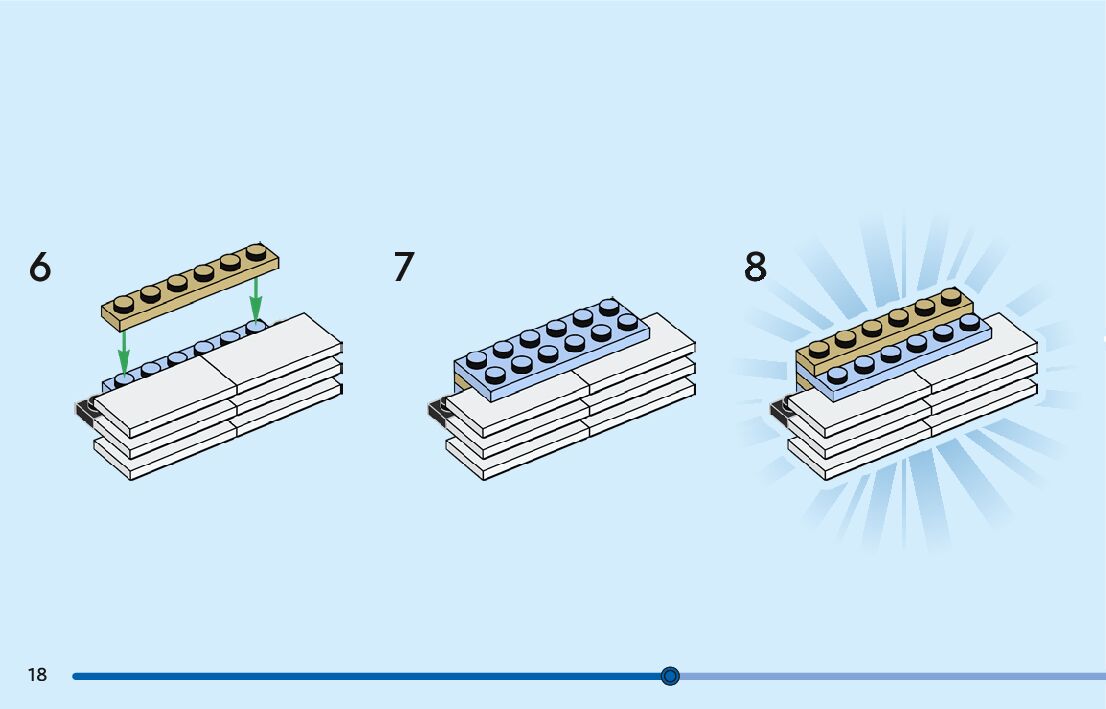 6

7

8

18