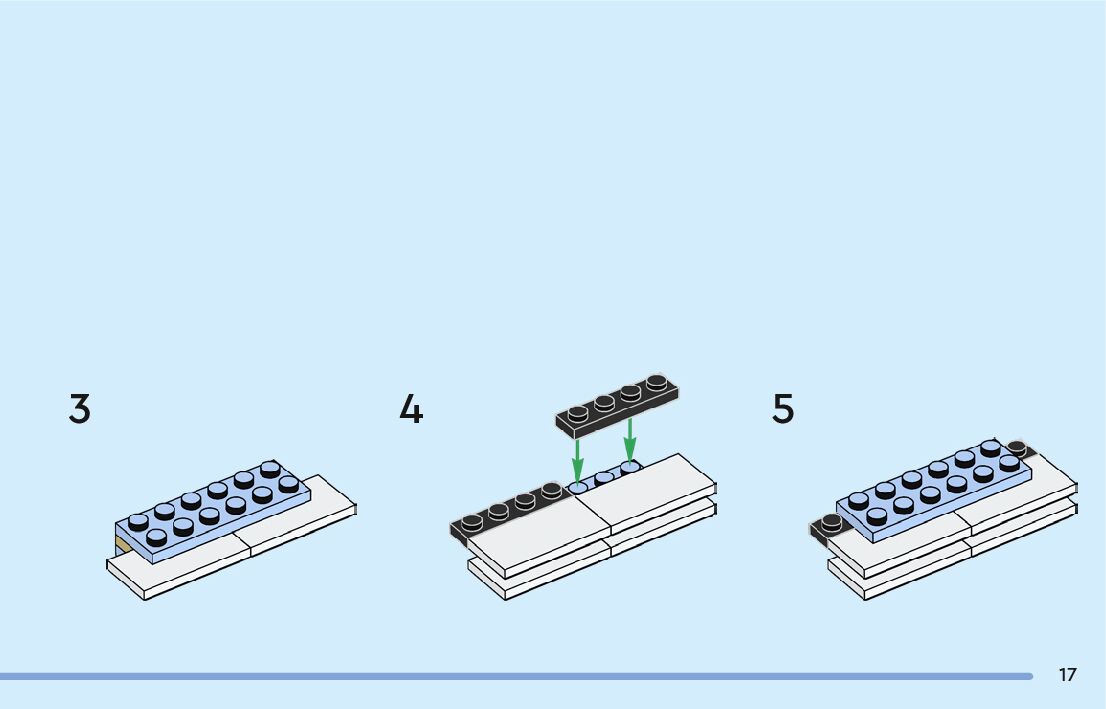 3

4

5

17