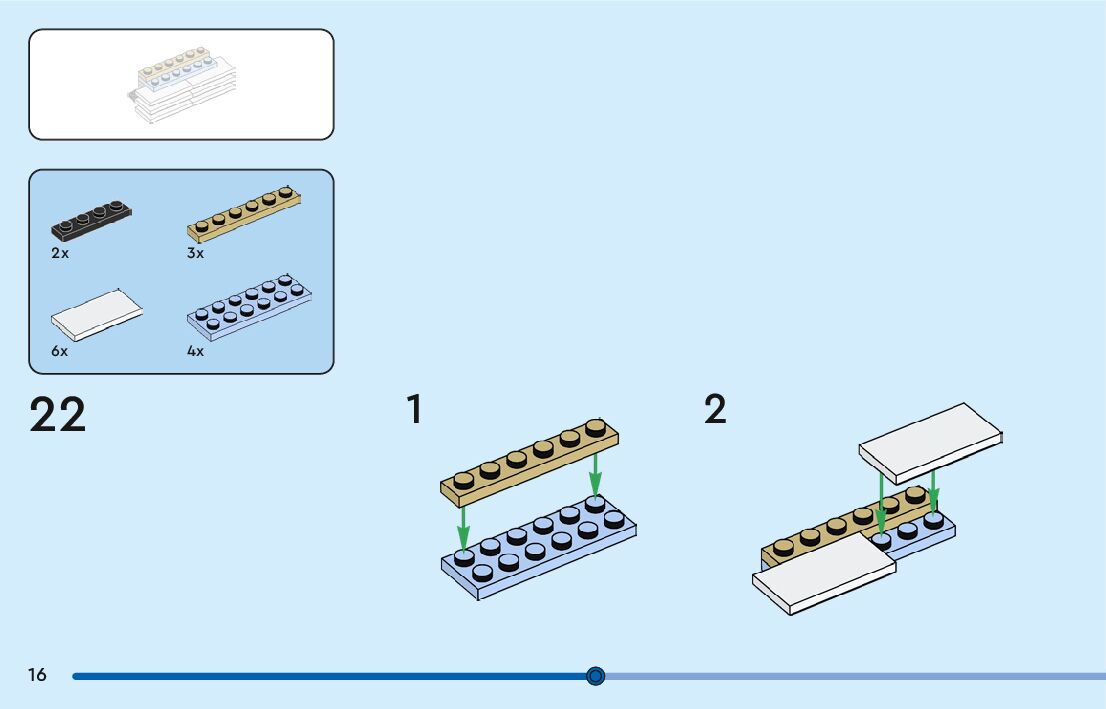 2x

3x

6x

4x

22

1

2

16