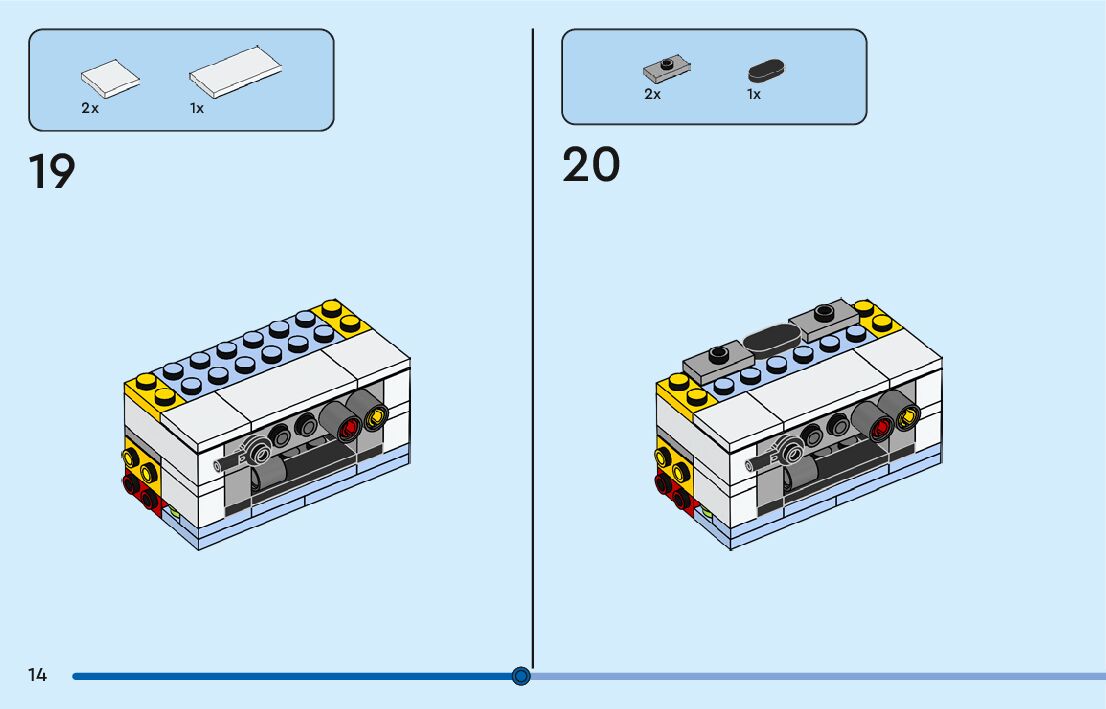 2x 1x

19

2x 1x

20

14