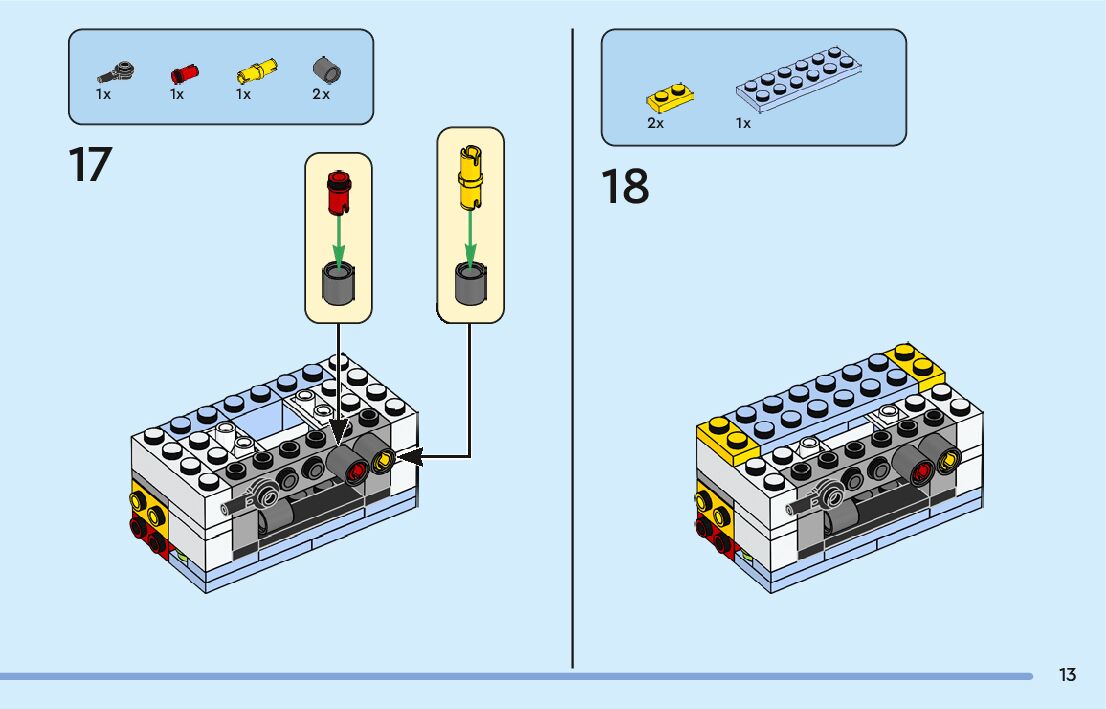 1x 1x 1x 2x

17

2x 1x

18

13