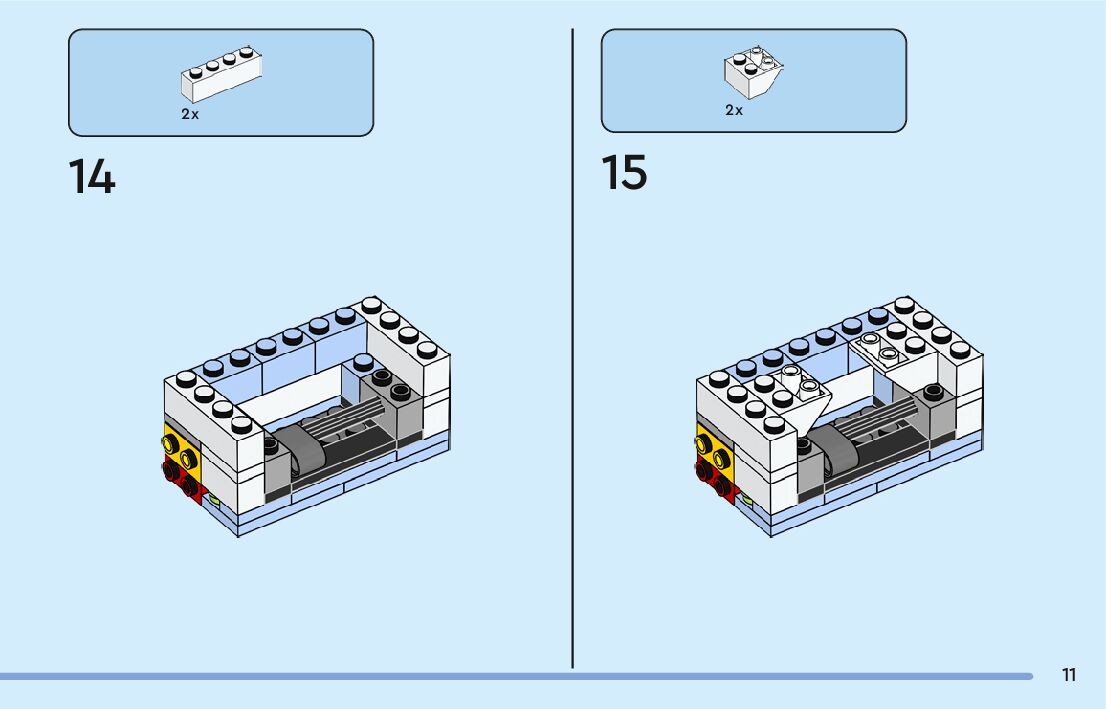 2x

14

2x

15

11