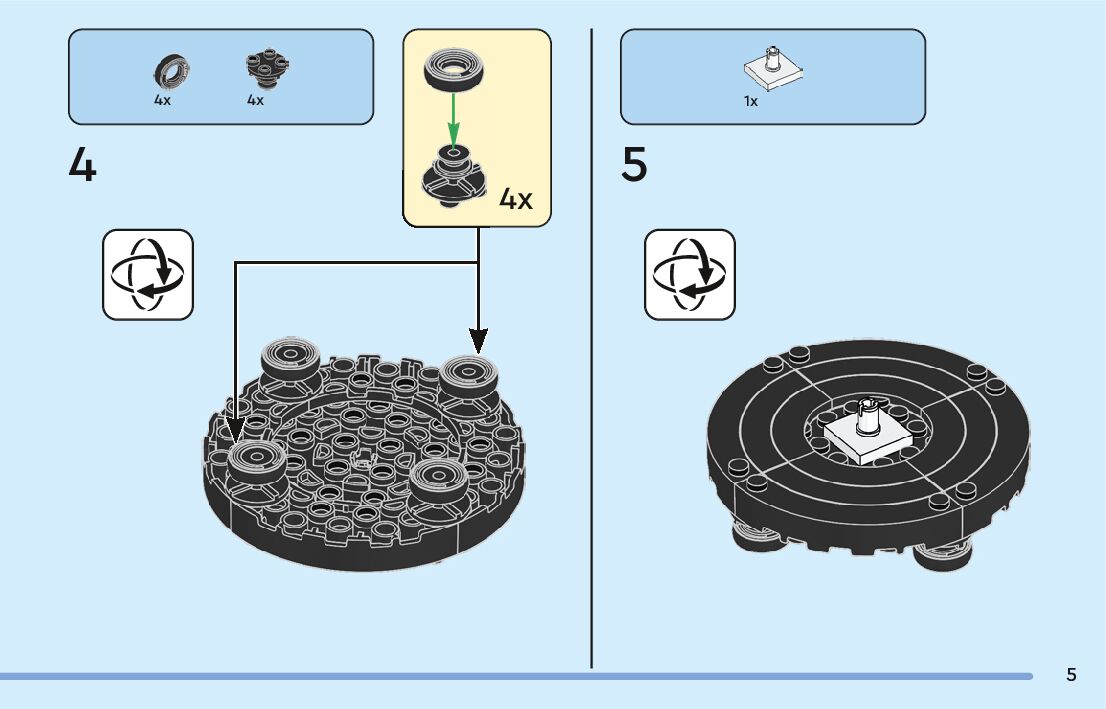 4x 4x

4

4x

1x

5

5