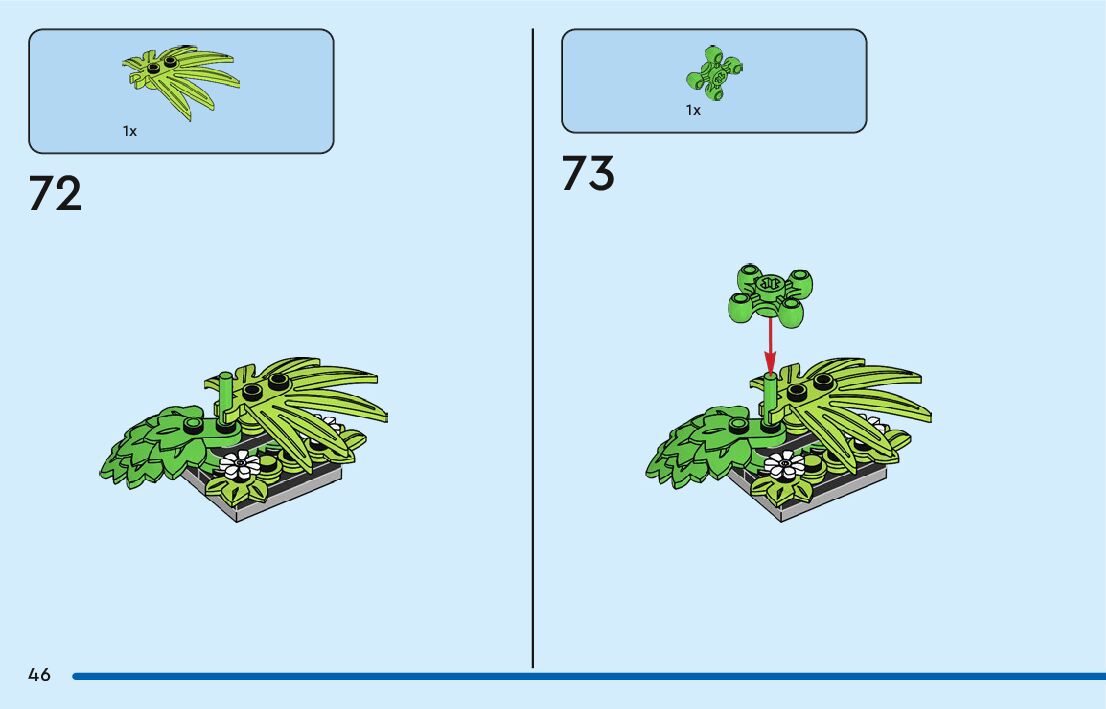 1x

72

1x

73

46