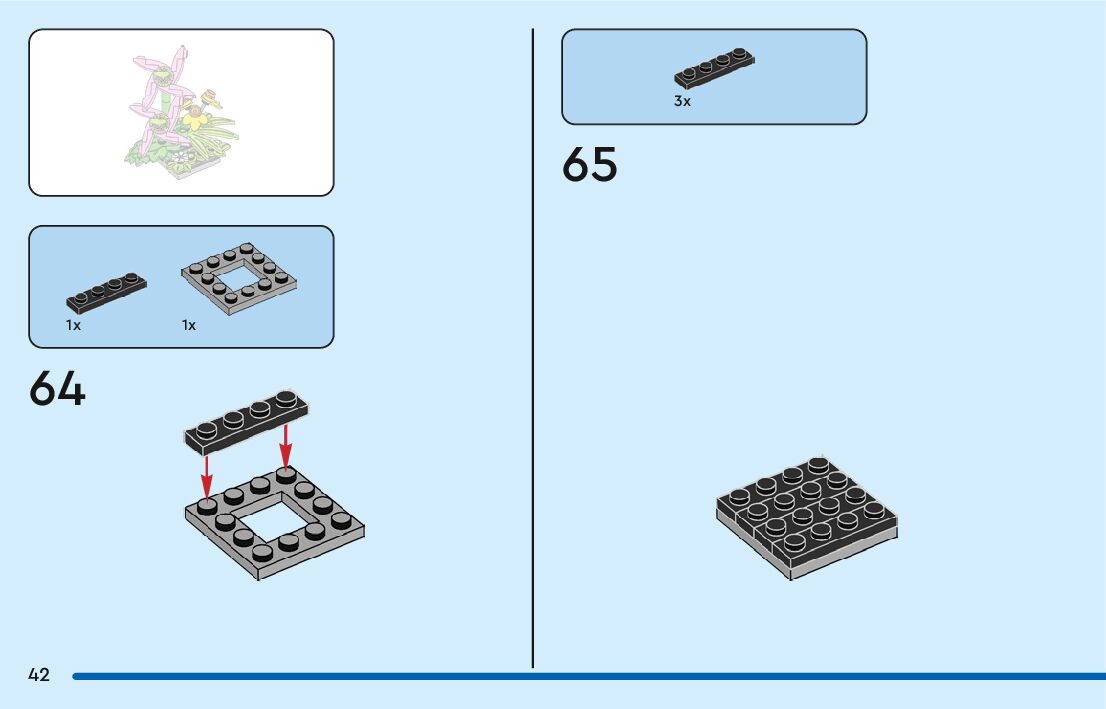 1x

1x

64

3x

65

42