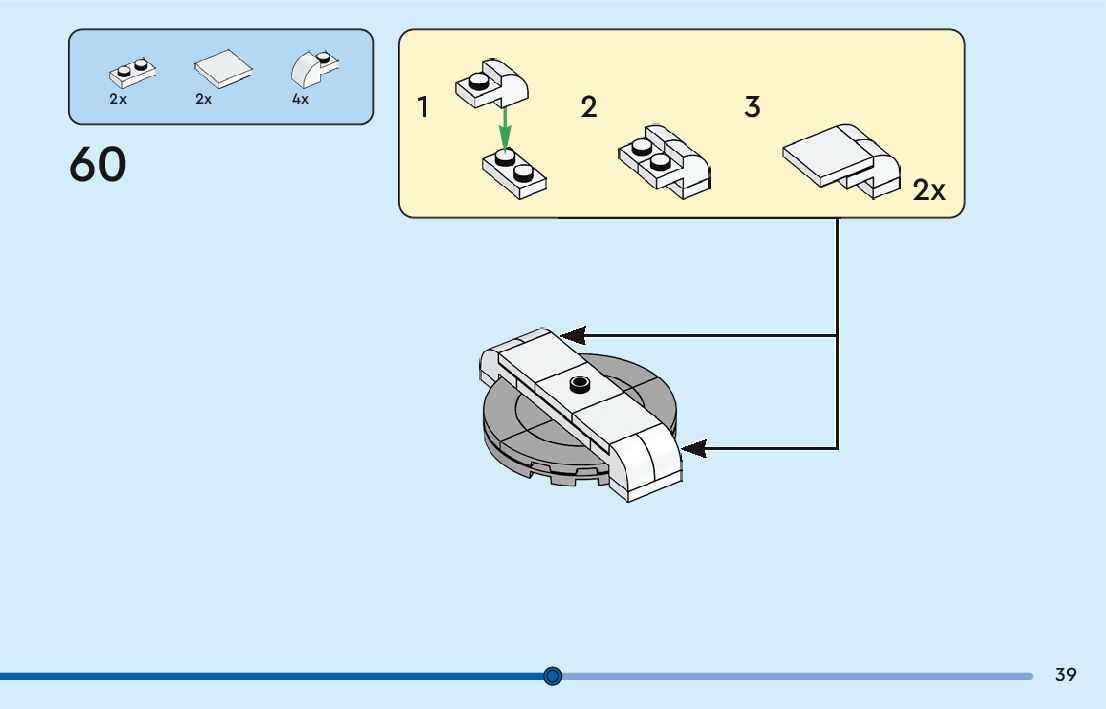 2x 2x 4x

60

1 2 3

2x

39