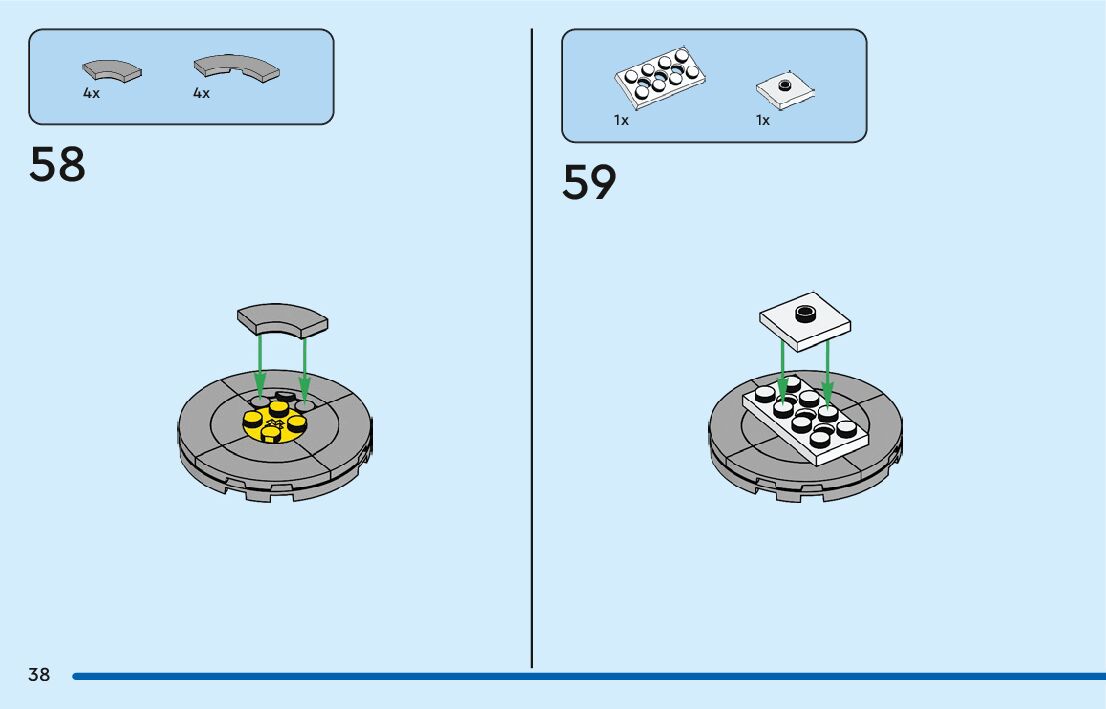 4x 4x

58

1x 1x

59

38