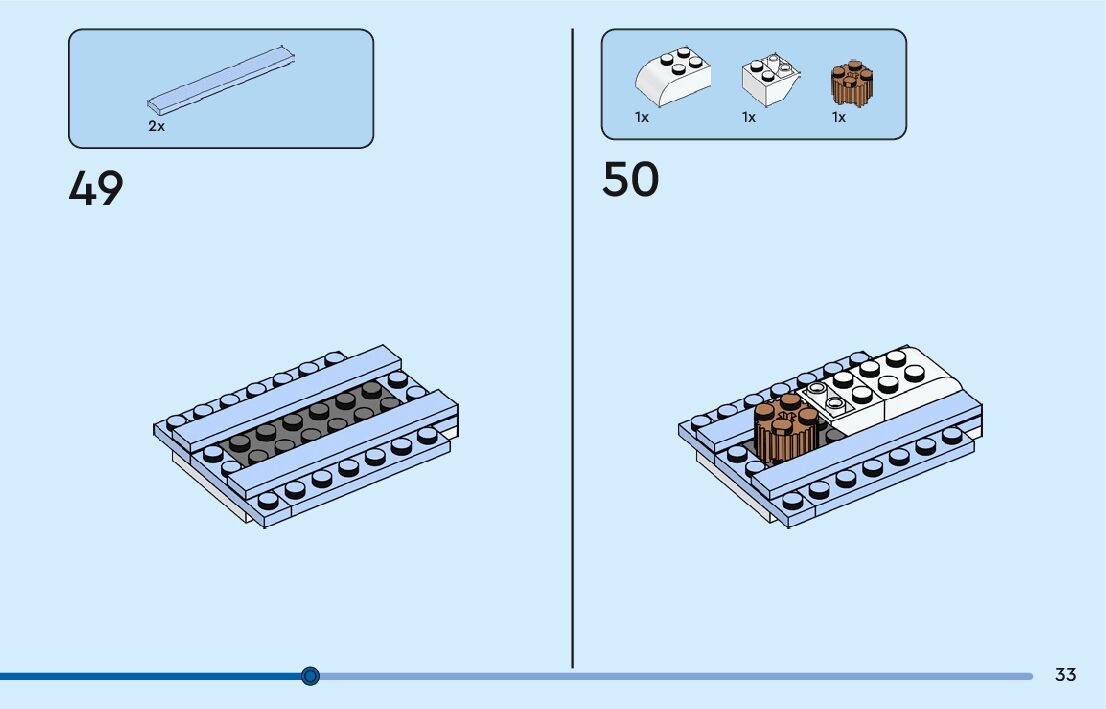 2x

49

1x 1x 1x

50

33