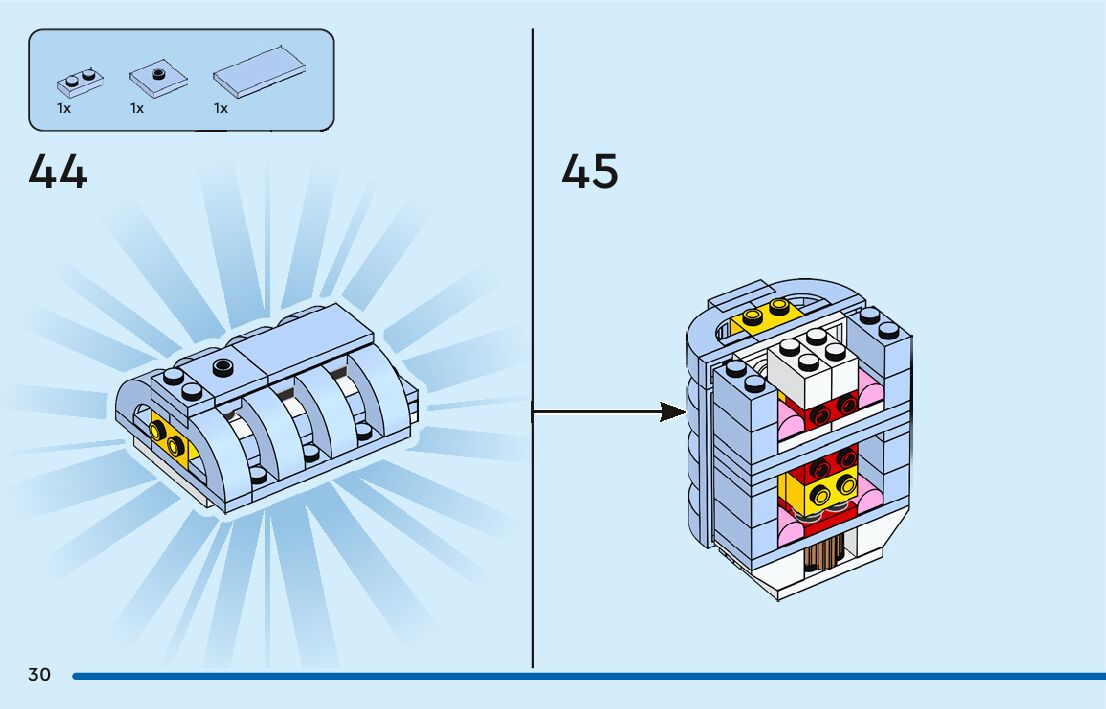 1x 1x 1x

44

45

30