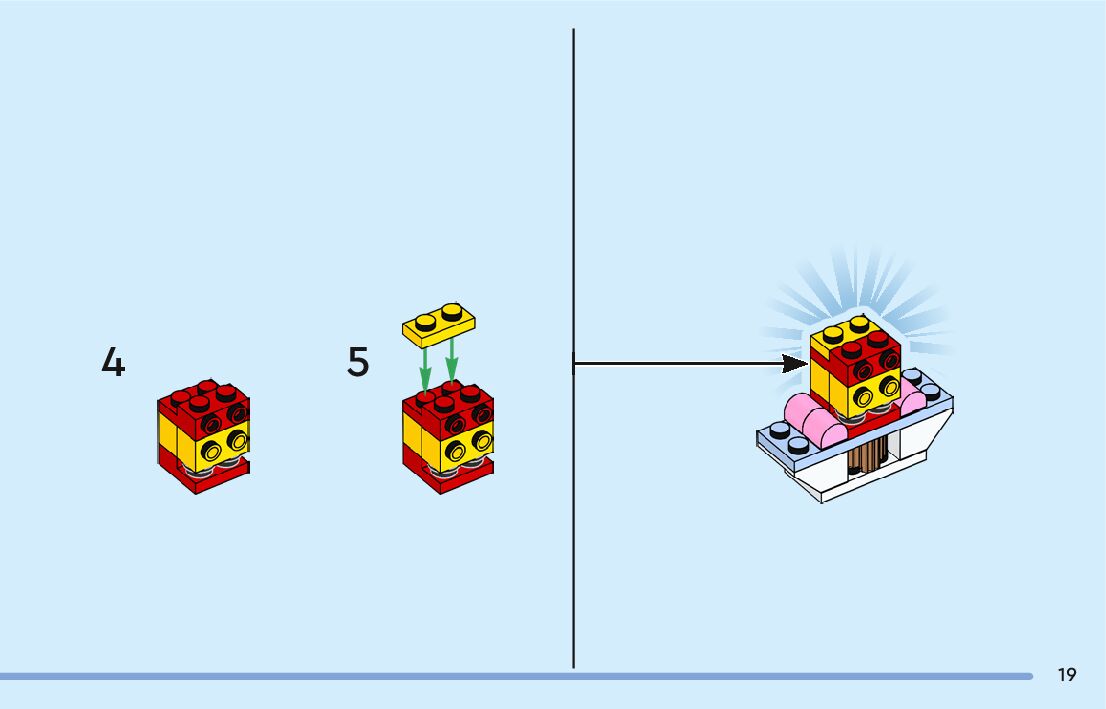 4

5

19