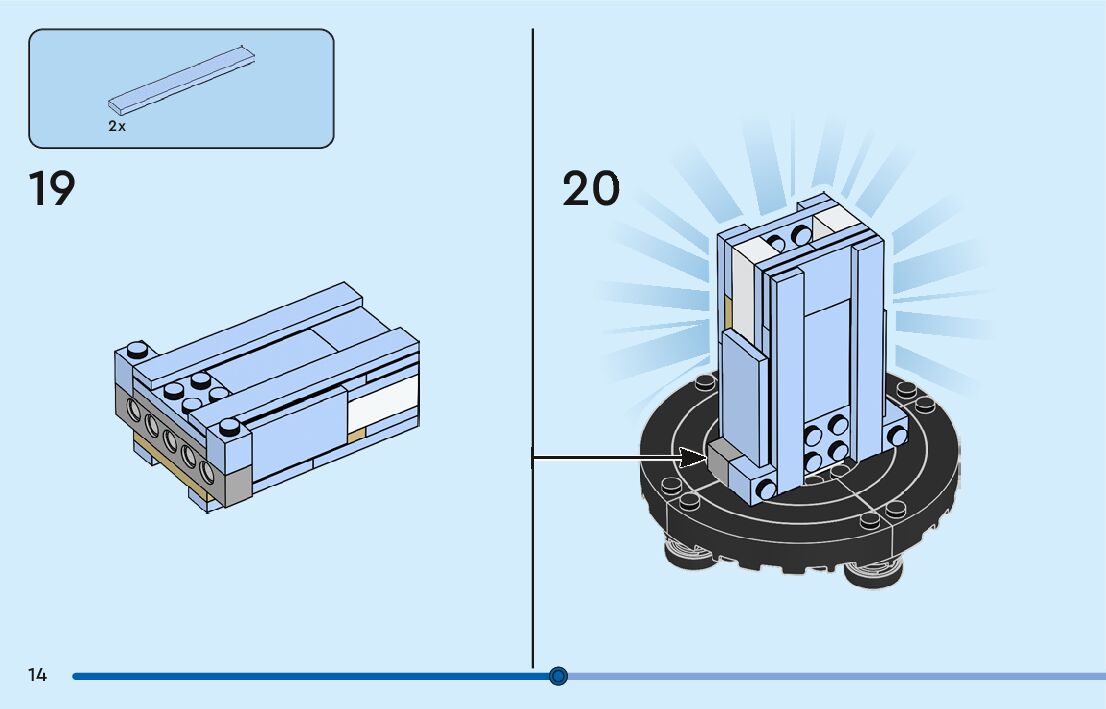 2x

19

20

14