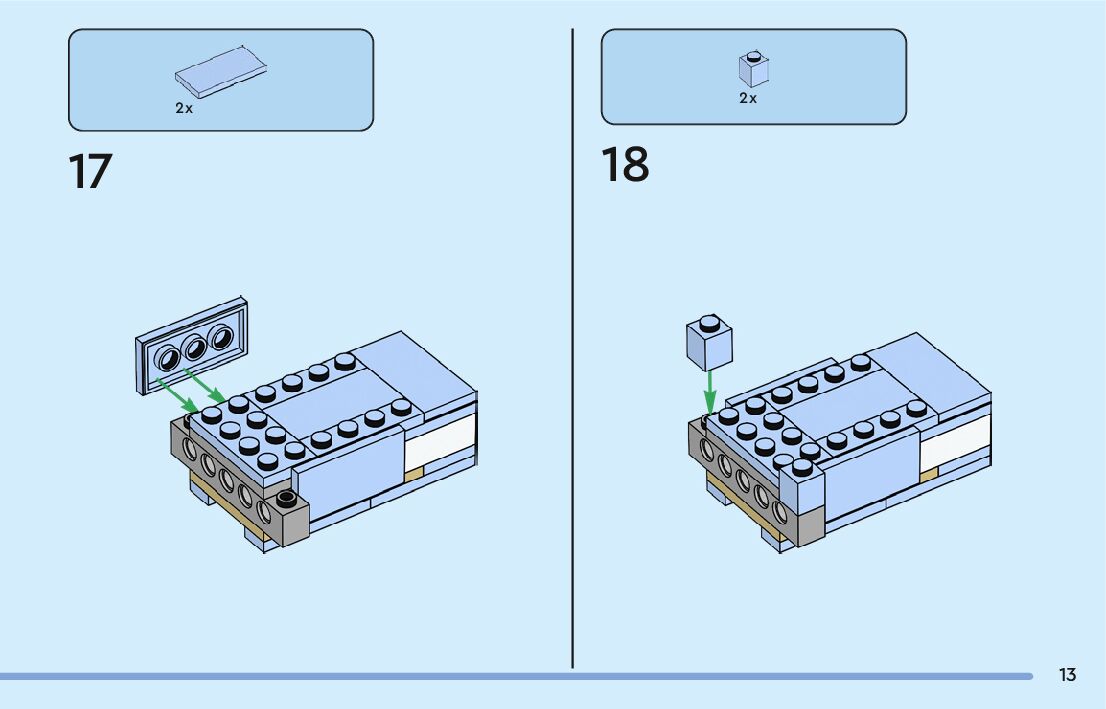 2x

17

2x

18

13