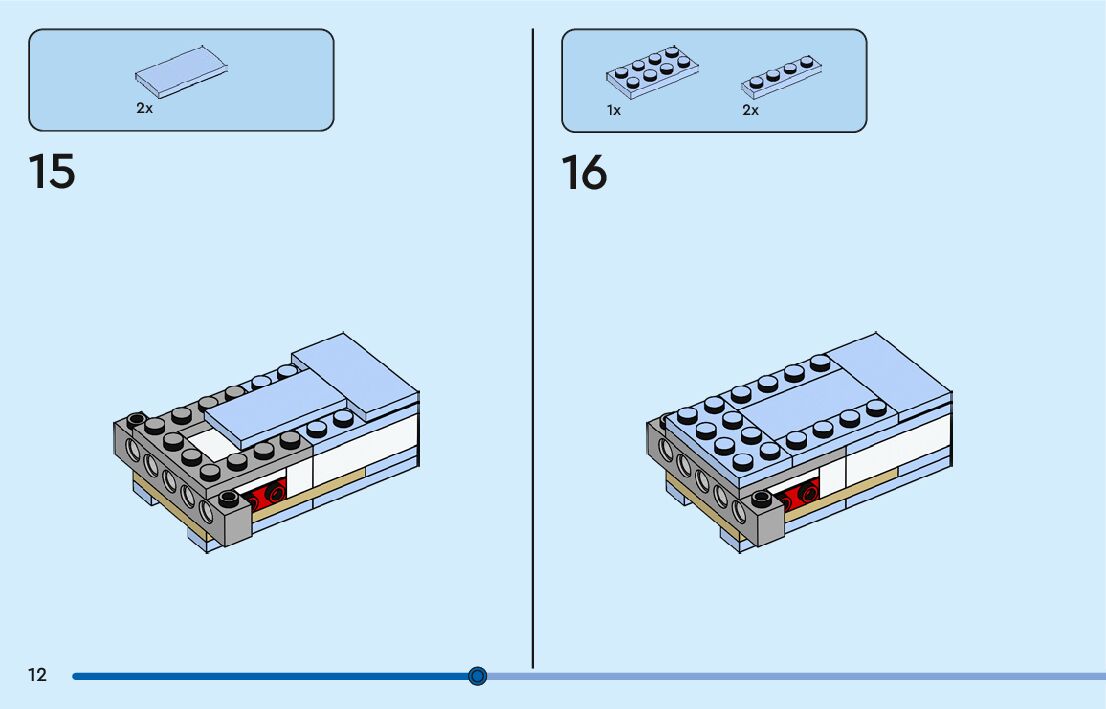 2x

15

1x 2x

16

12