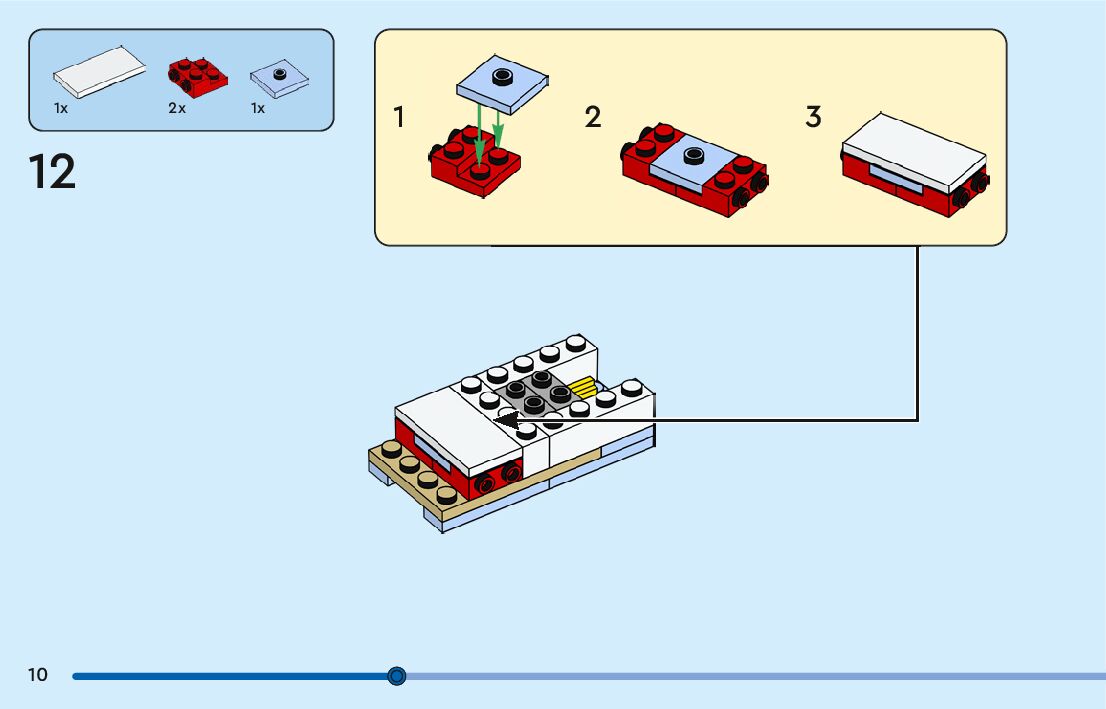 1x 2x 1x

12

1

2

3

10