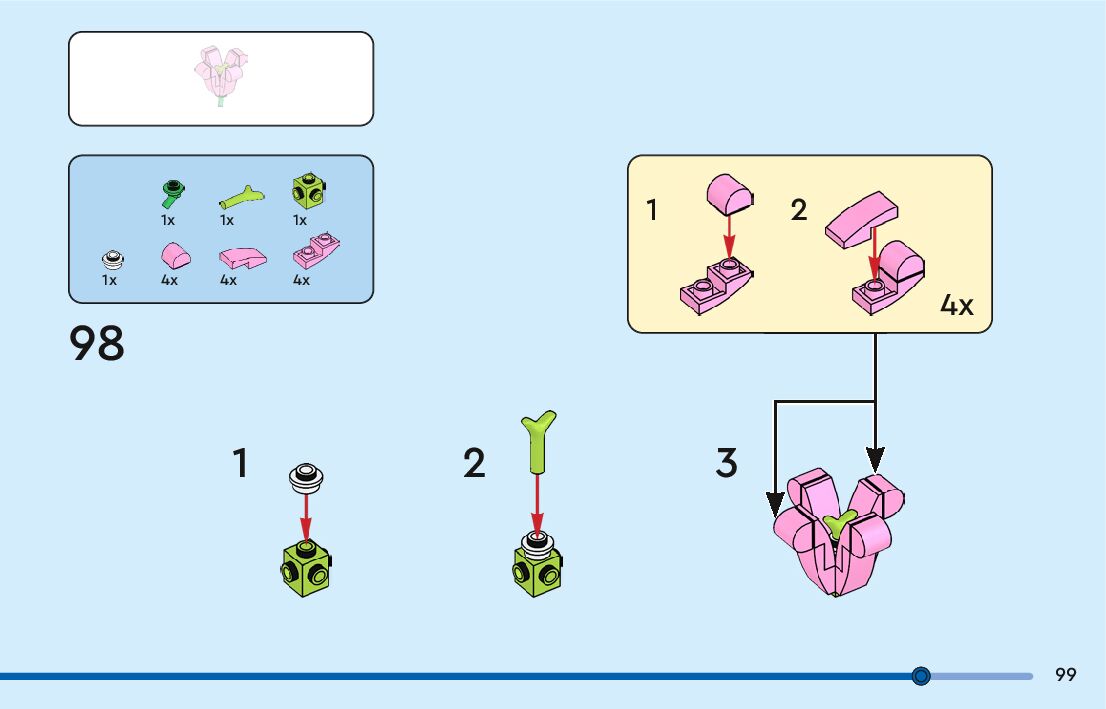 1x 1x 1x
1x 4x 4x 4x

98

1 2 4x

1 2 3

99