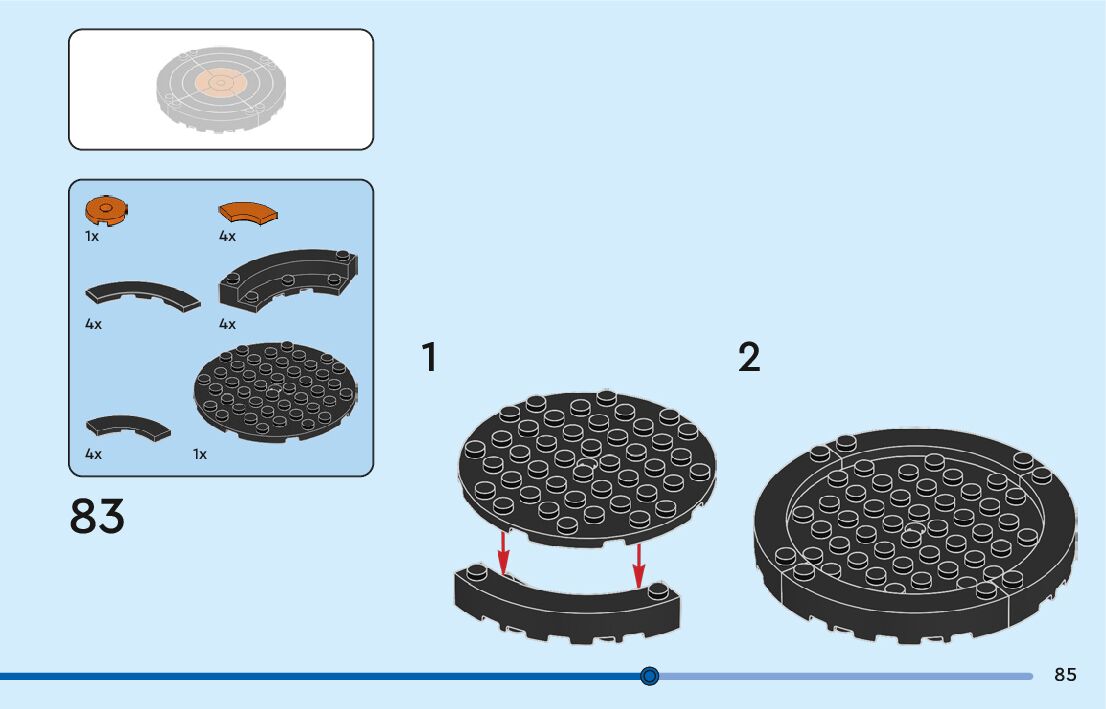 1x
4x
4x
4x
4x
1x

83

1

2

85