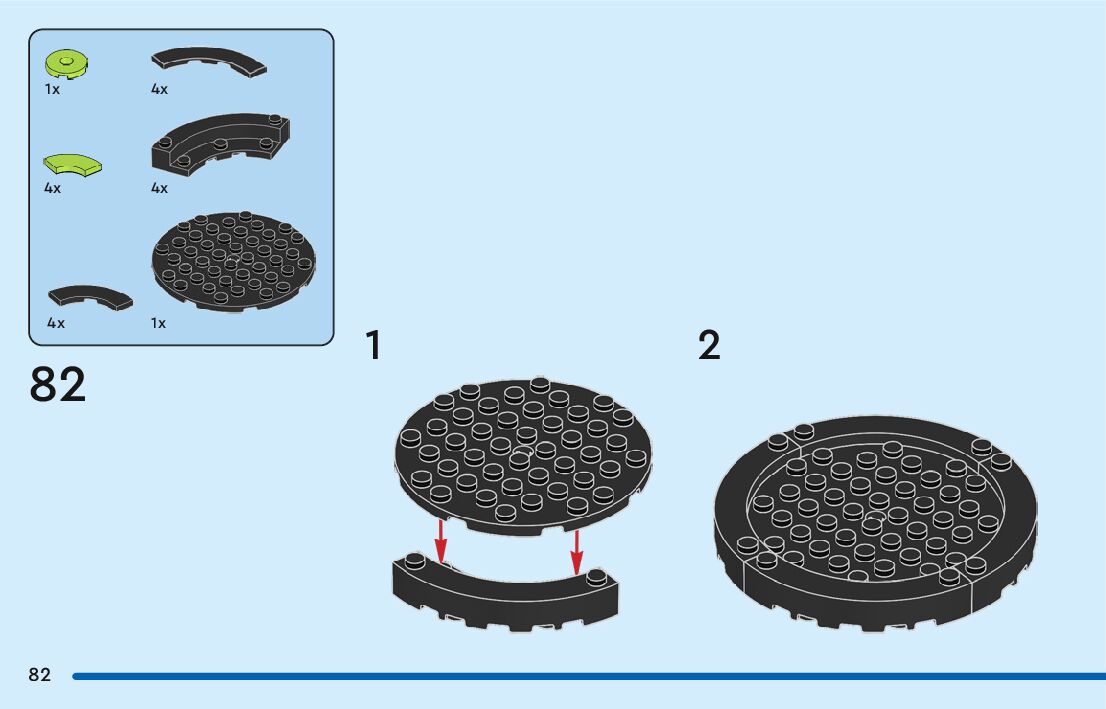 1x
4x
4x
4x
4x
1x

82

1

2

82