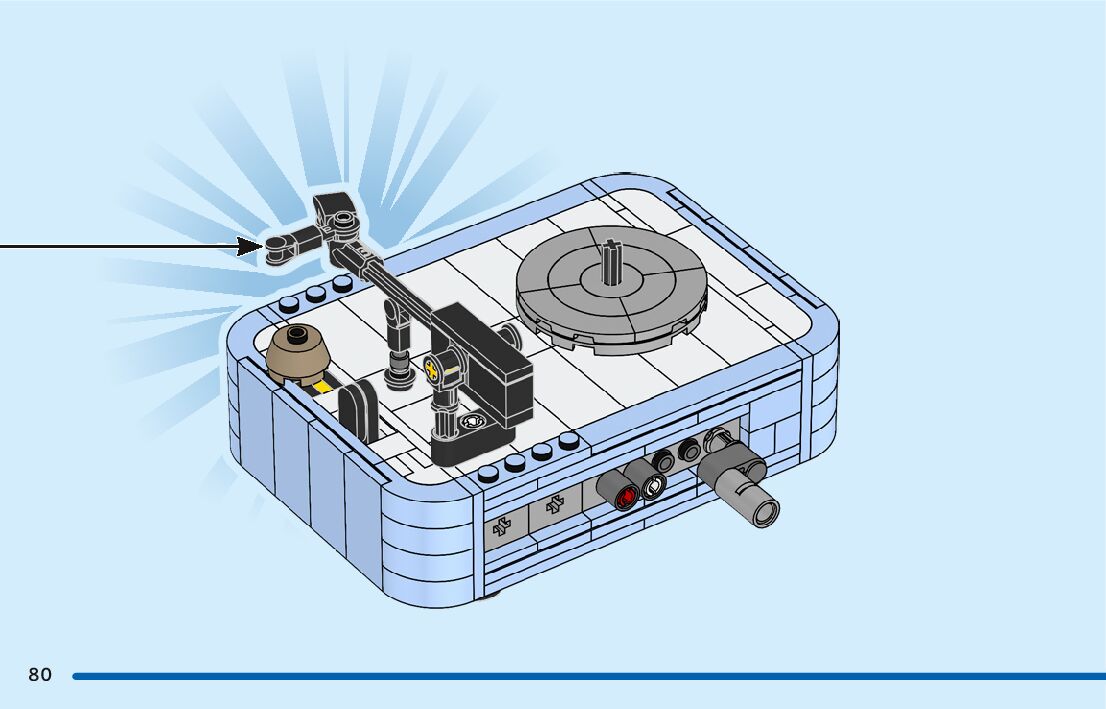 80