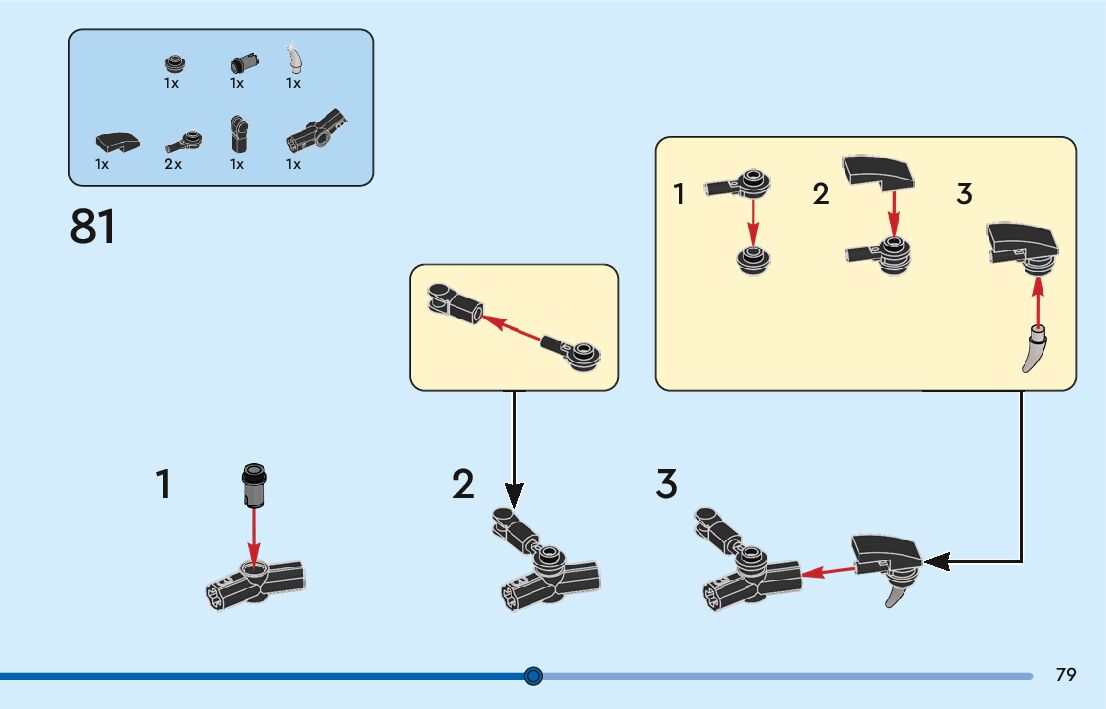 1x 1x 1x
1x 2x 1x 1x

81

1 2 3

1

2

3

79