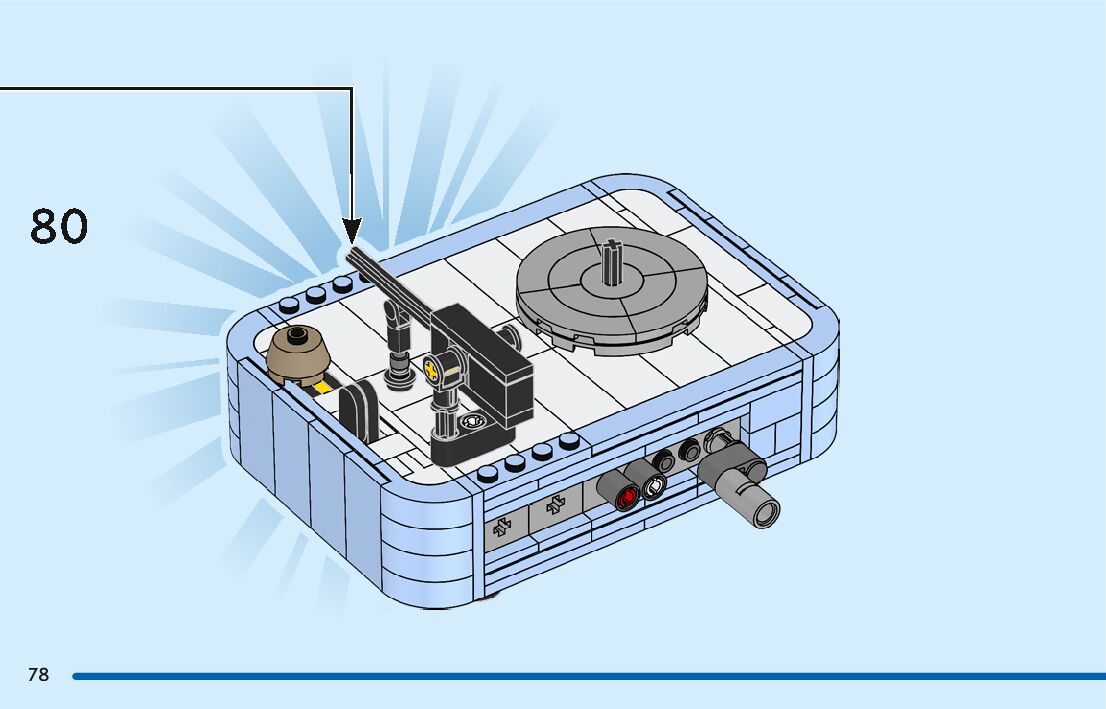 80

78