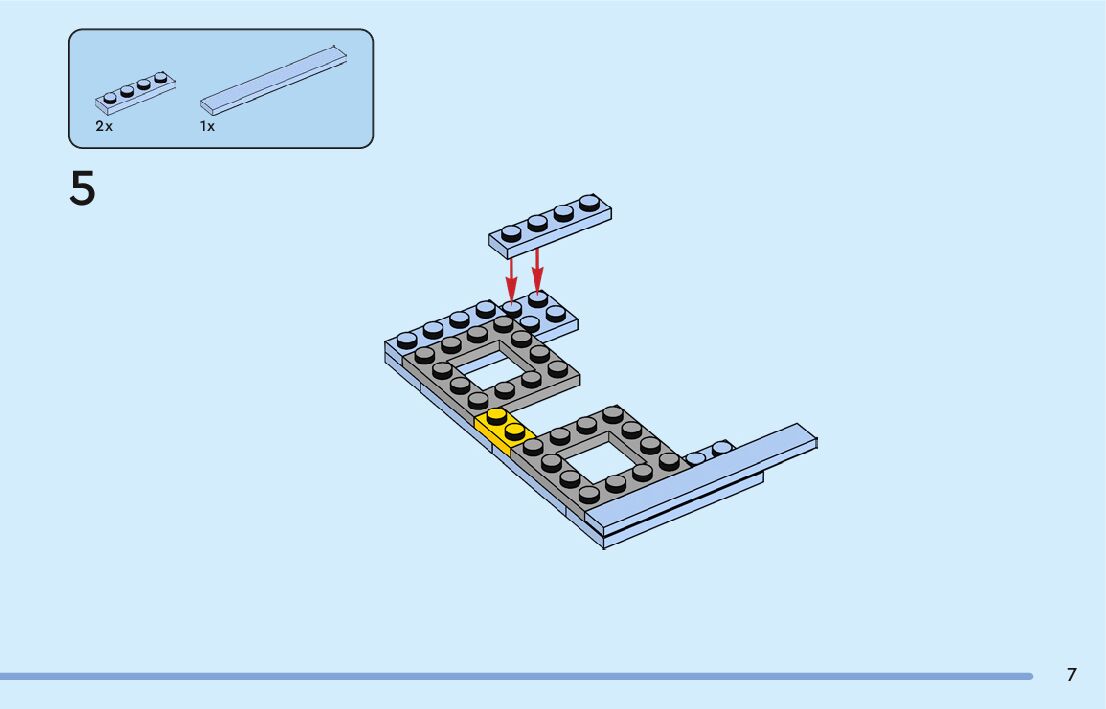 2x

1x

5

7