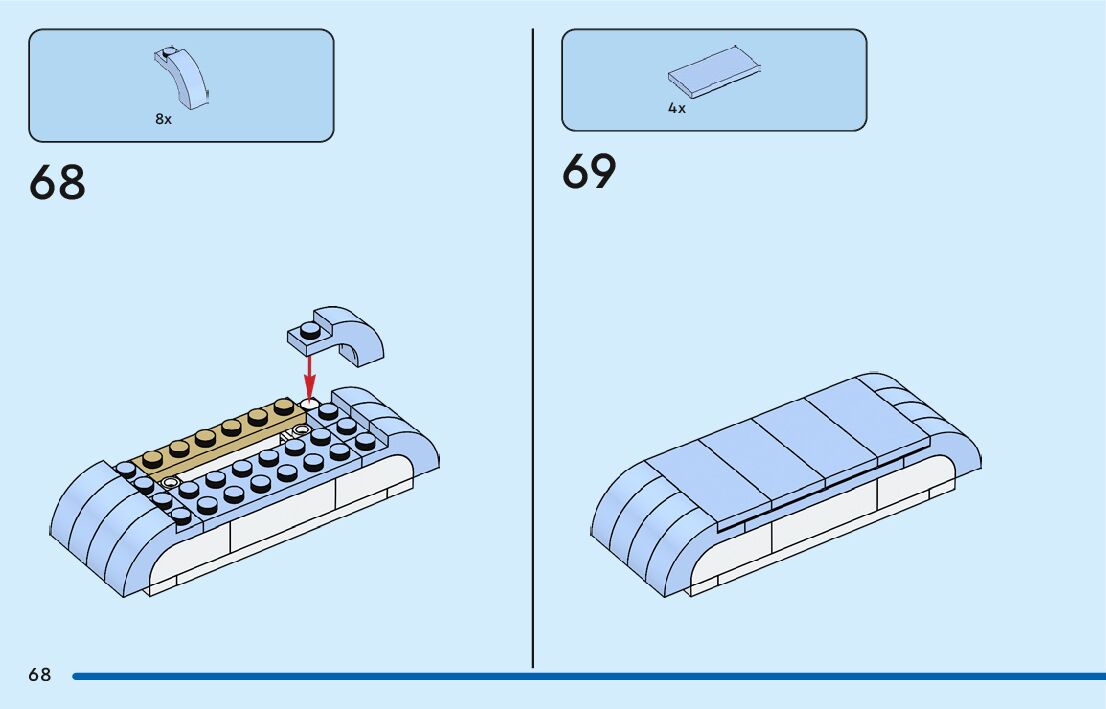 8x

68

4x

69

68