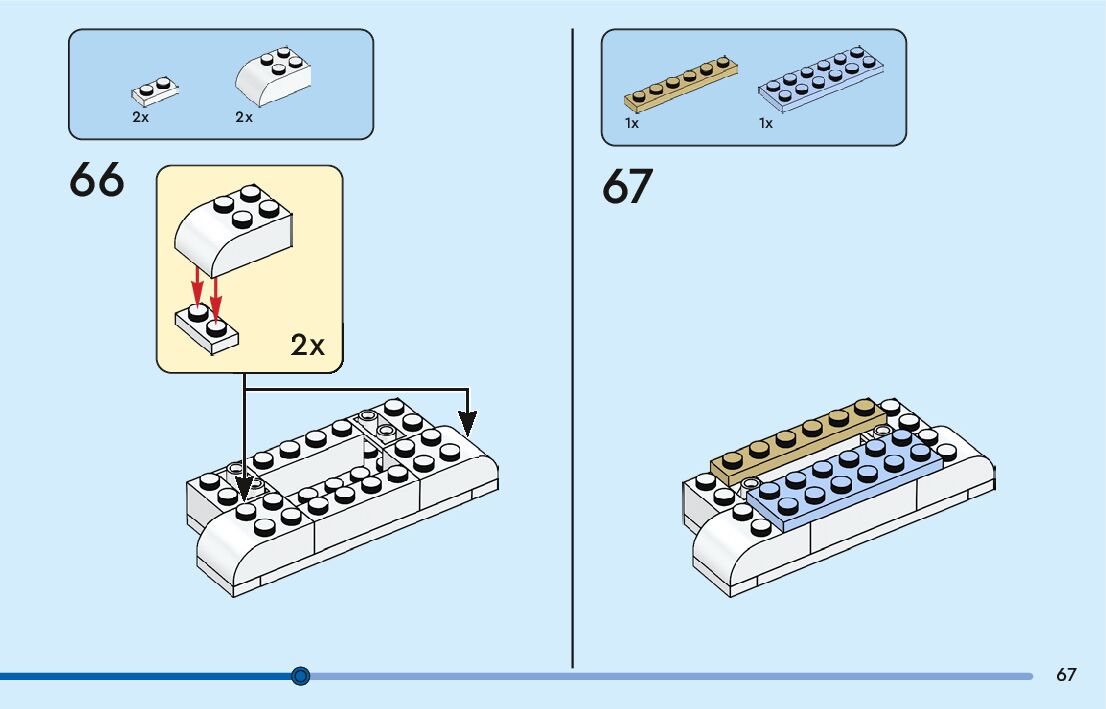 2x
2x

66

2x

1x
1x

67

67