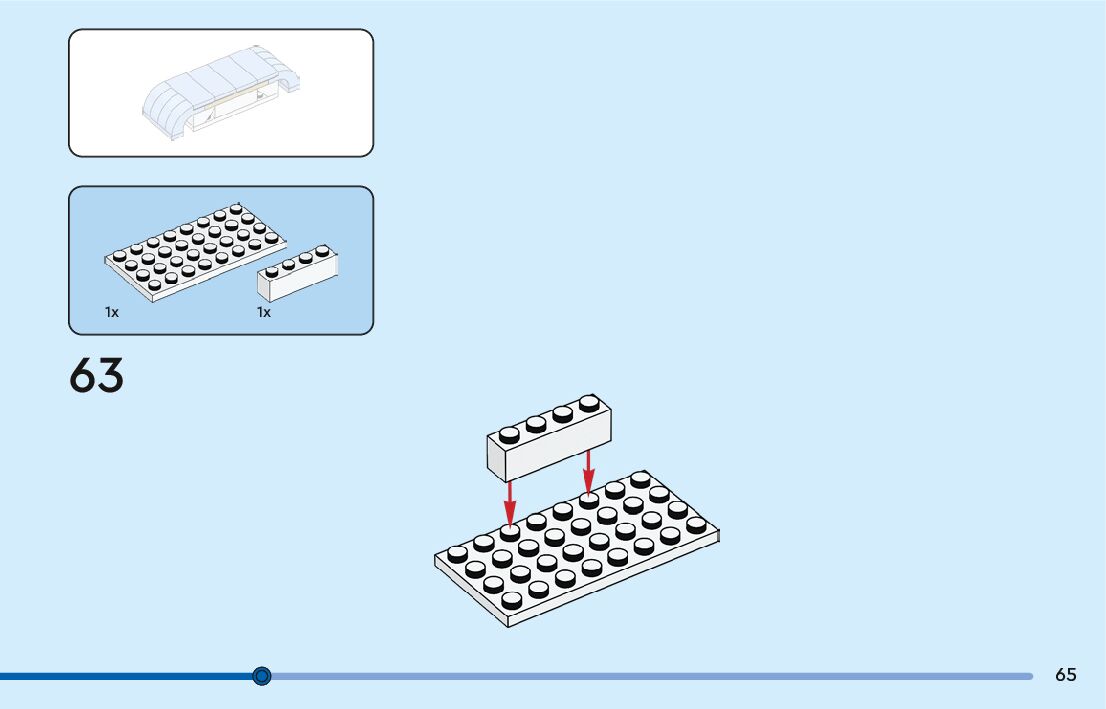 1x

1x

63

65