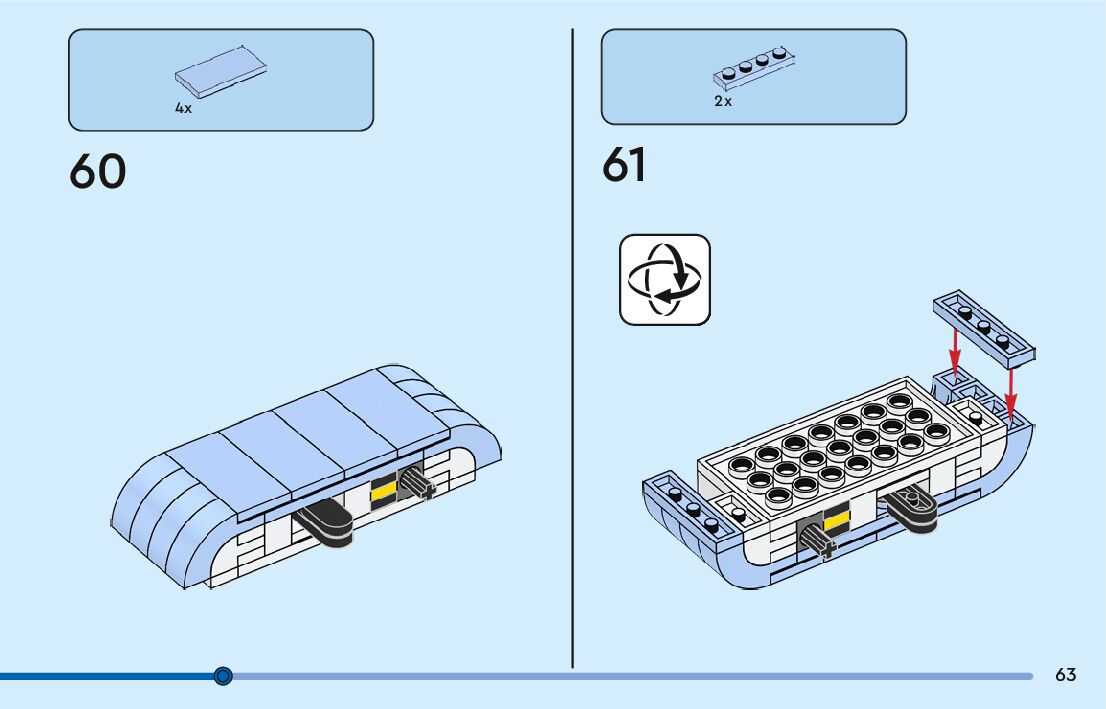 4x

60

2x

61

63