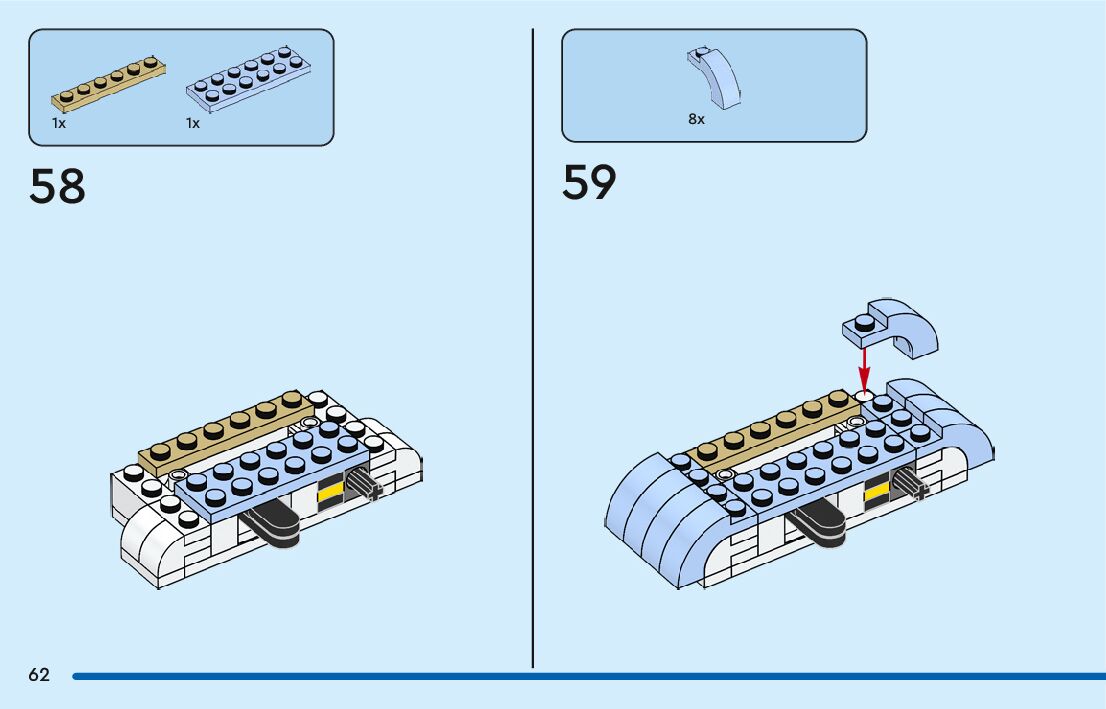 1x
1x

58

8x

59

62