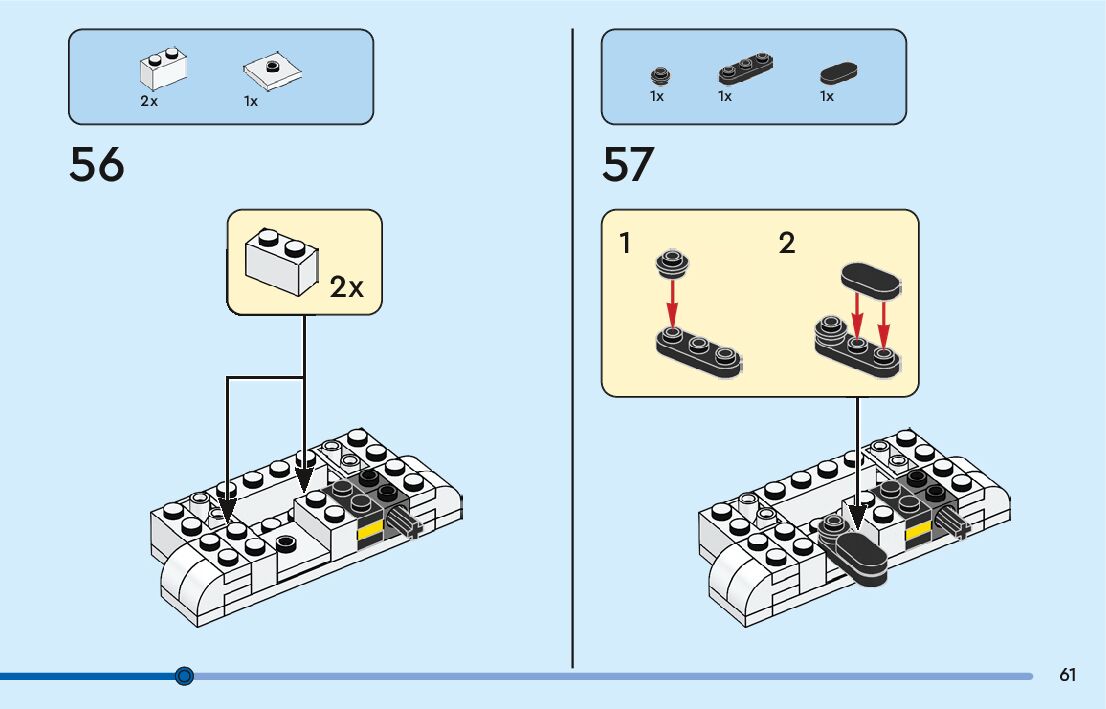 2x 1x

56

2x

1x 1x 1x

57

1

2

61