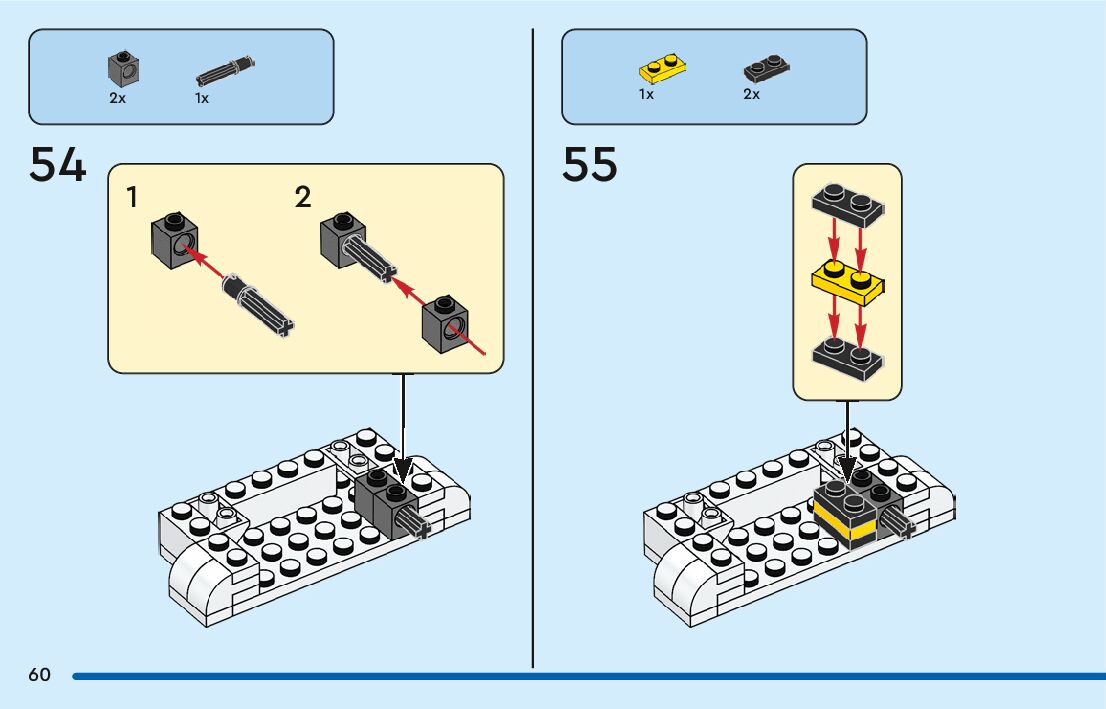 2x 1x

54

1 2

1x 2x

55

60