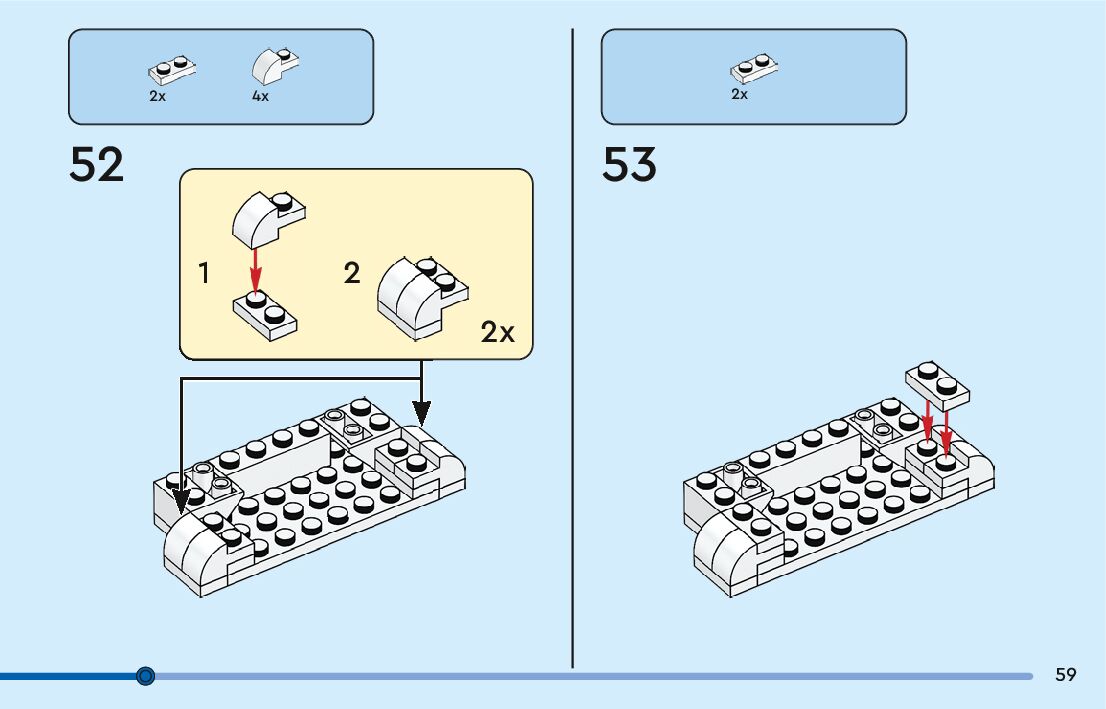 2x 4x

52

1

2

2x

2x

53

59