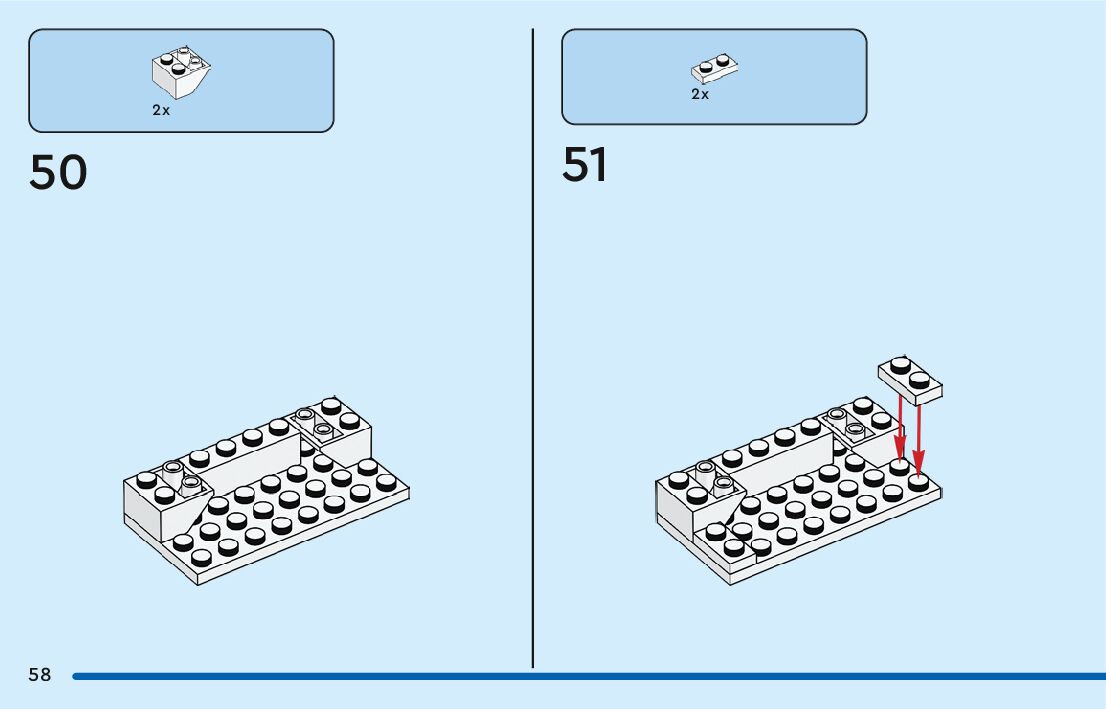 2x

50

2x

51

58