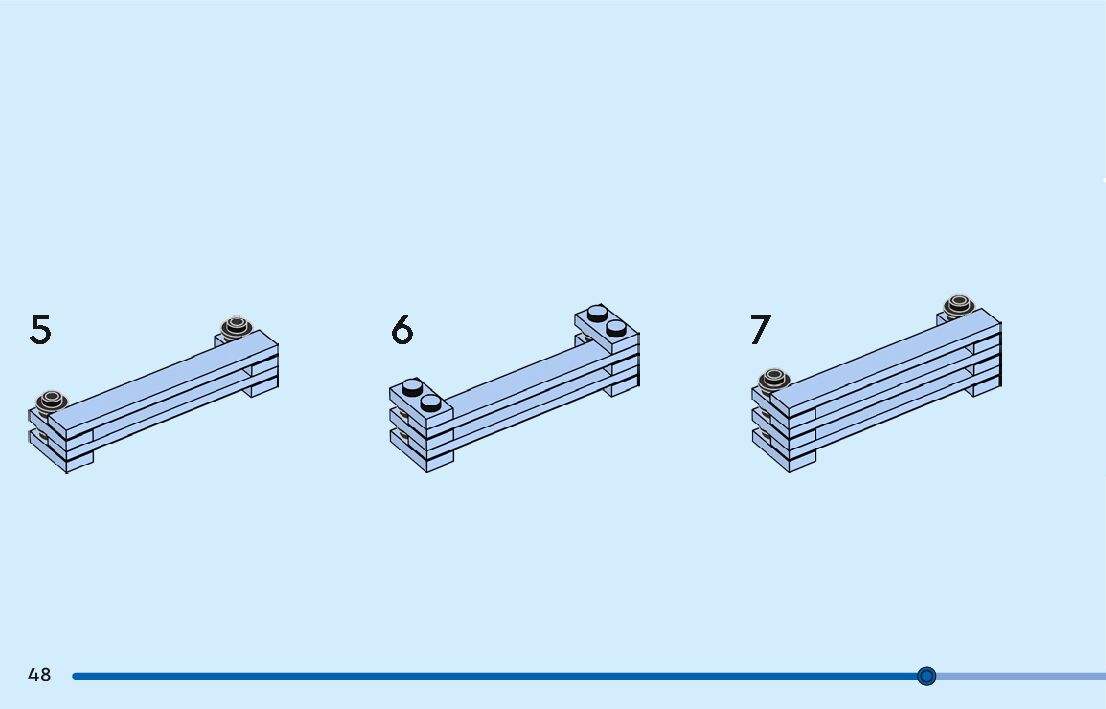 5

6

7

48