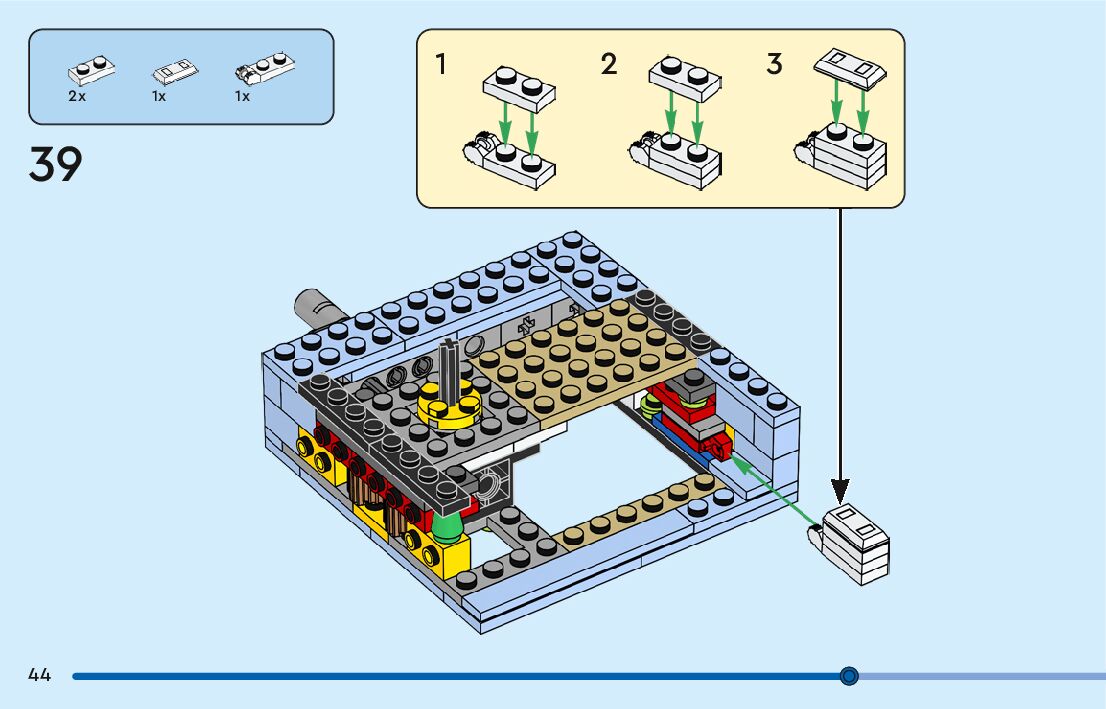 2x 1x 1x

39

1 2 3

44