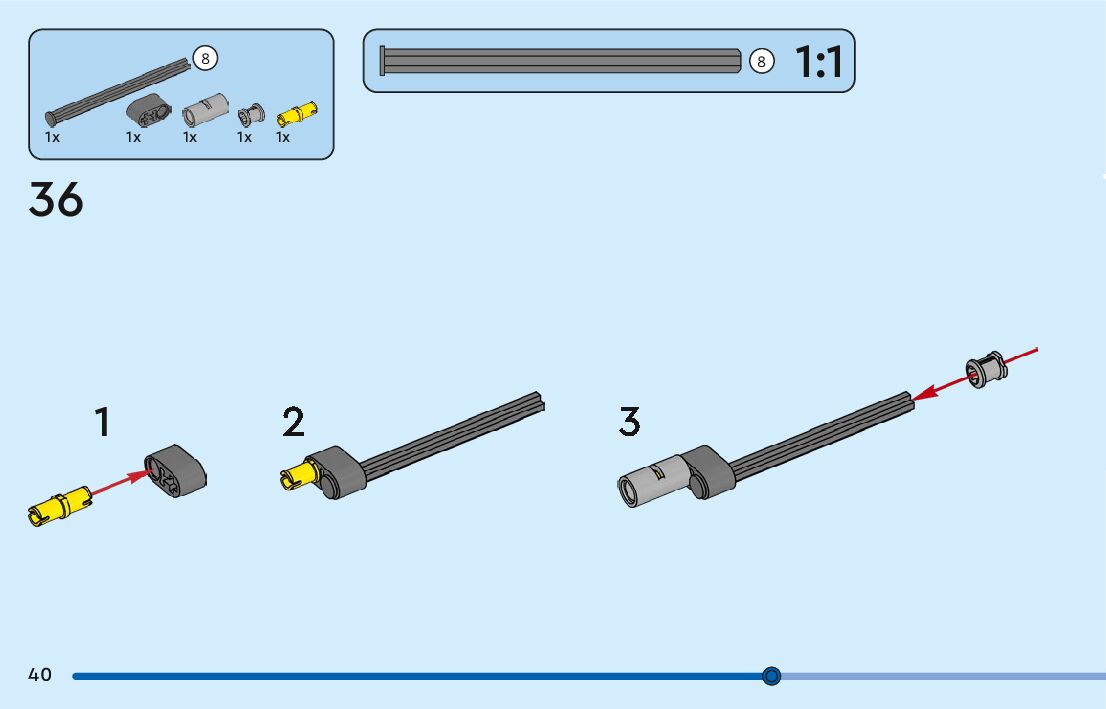 8
1x 1x 1x 1x 1x

8 1:1

36

1

2

3

40