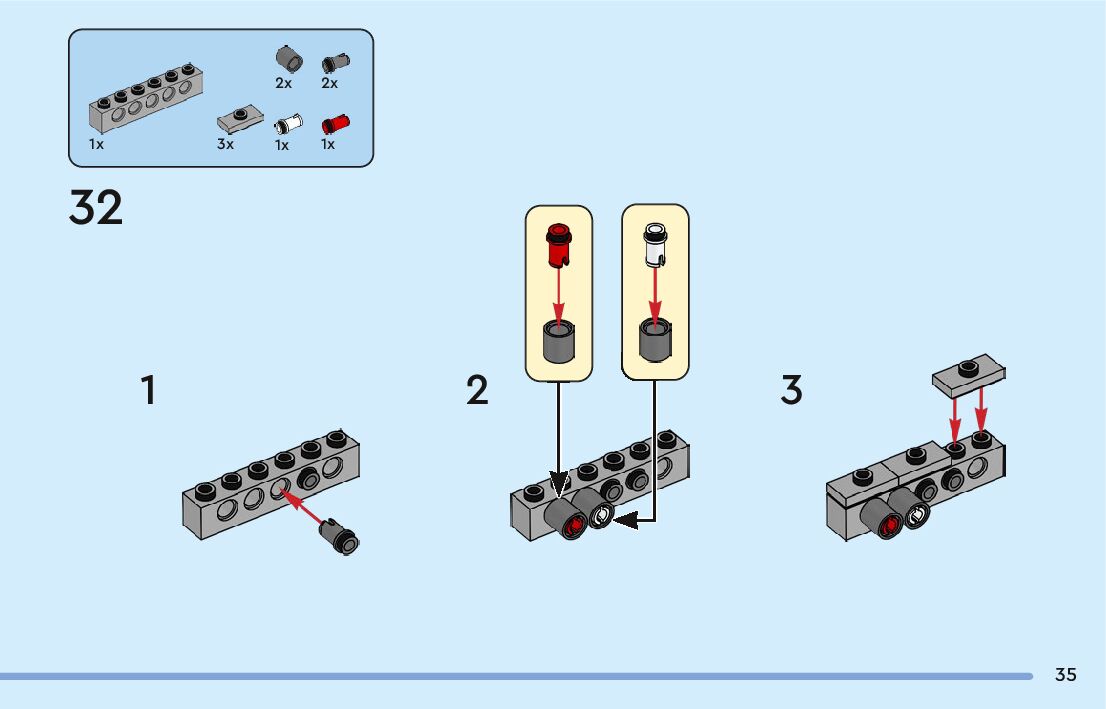 2x
2x
1x
3x
1x
1x

32

1

2

3

35