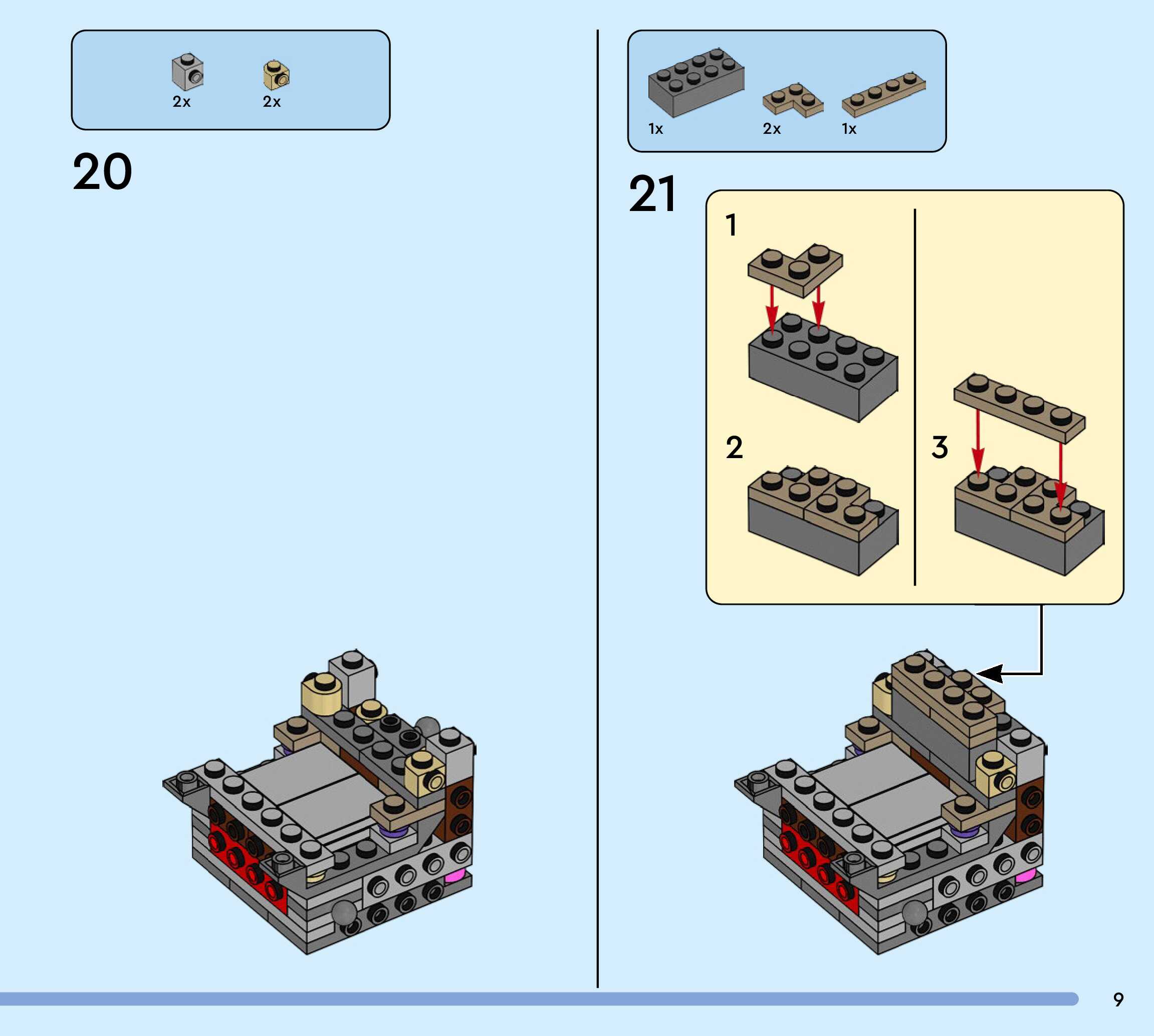 2x 2x

20

1x 2x 1x

21

1

2

3

9