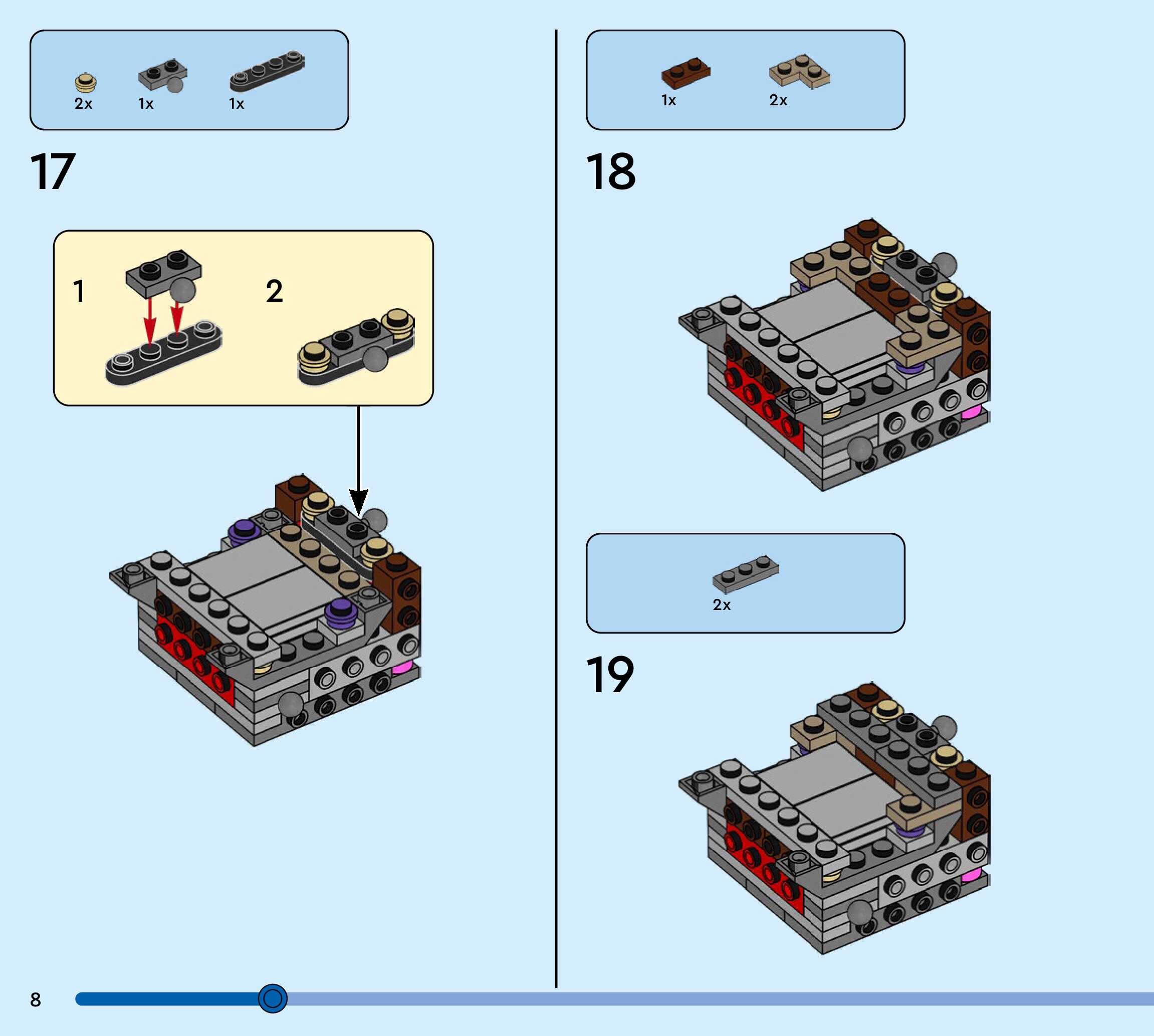 2x 1x 1x

17

1

2

1x 2x

18

2x

19

8