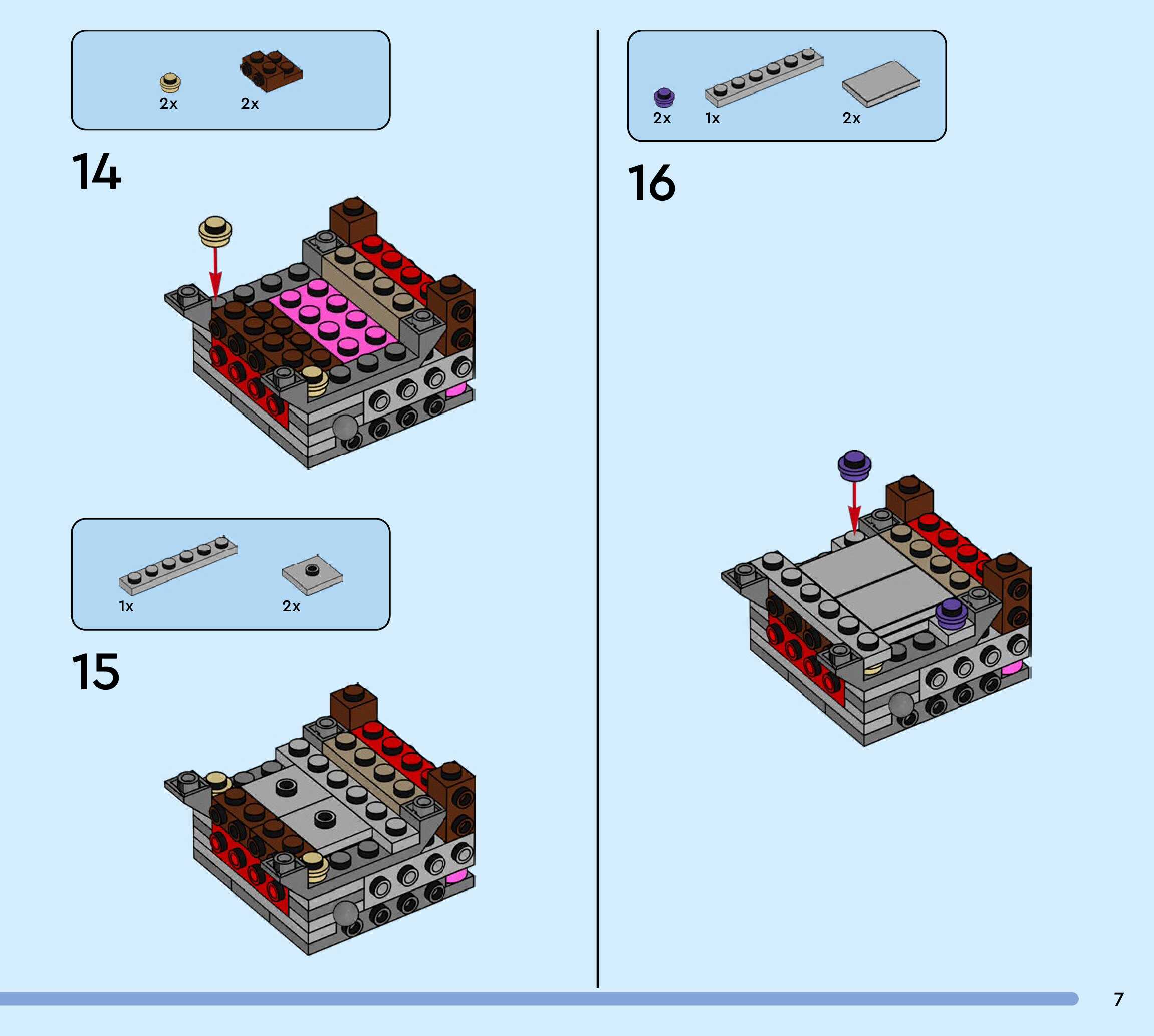 2x 2x

14

1x 2x

15

2x 1x 2x

16

7