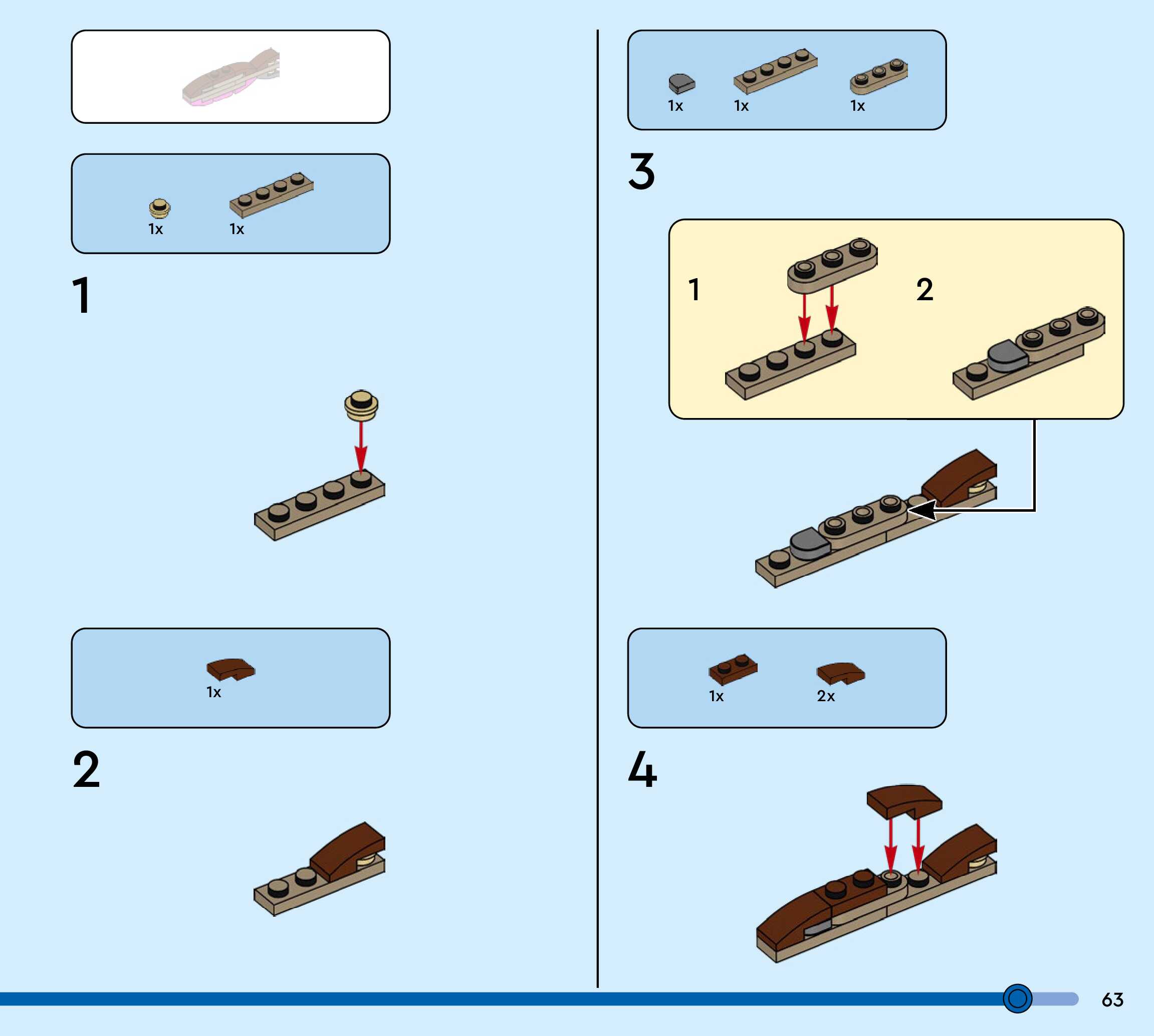 1x 1x

1

1x

2

1x 1x 1x

3

1

2

1x 2x

4

63