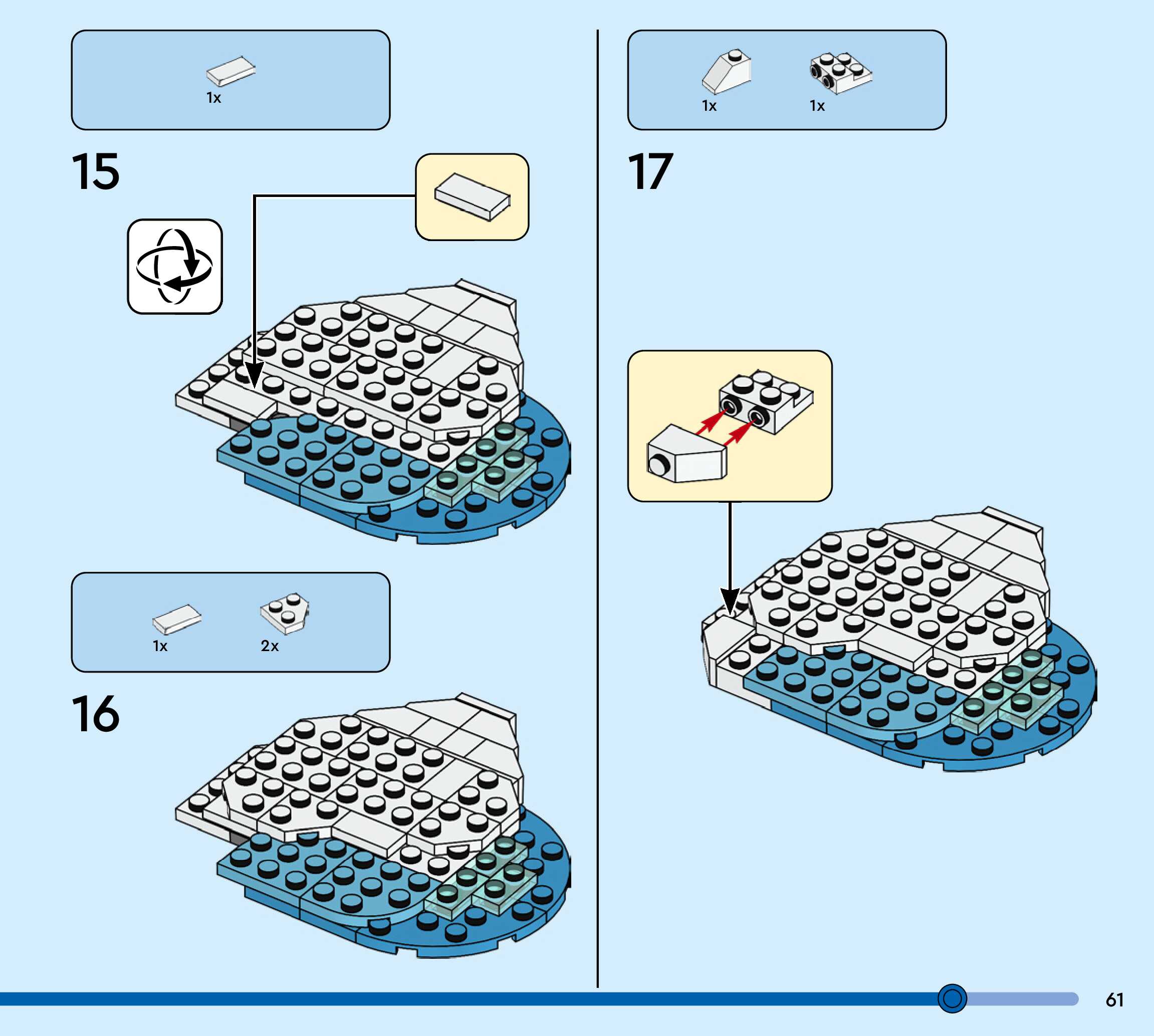 1x

15

1x 2x

16

1x 1x

17

61