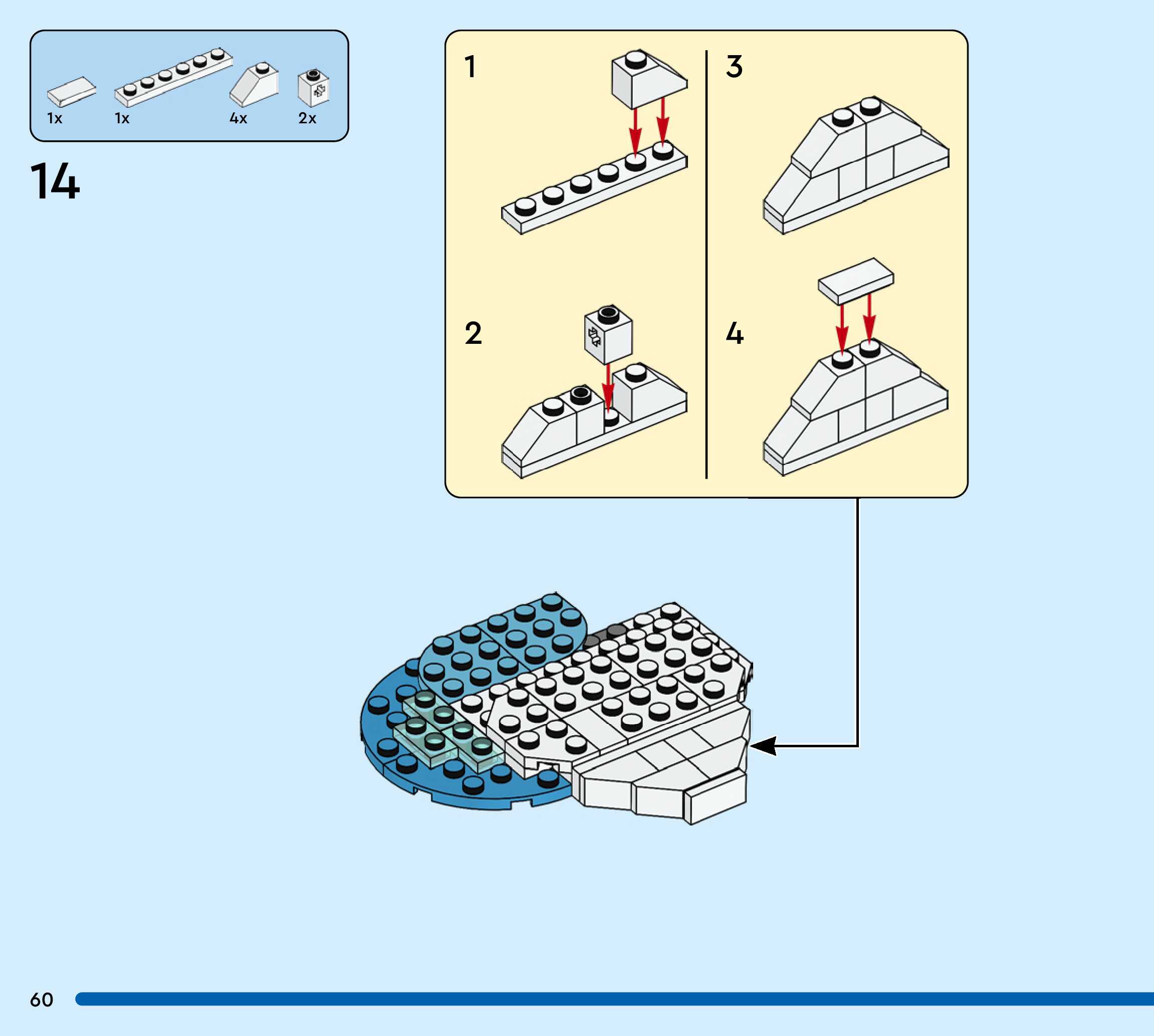 1x
1x
4x
2x

14

1

2

3

4

60