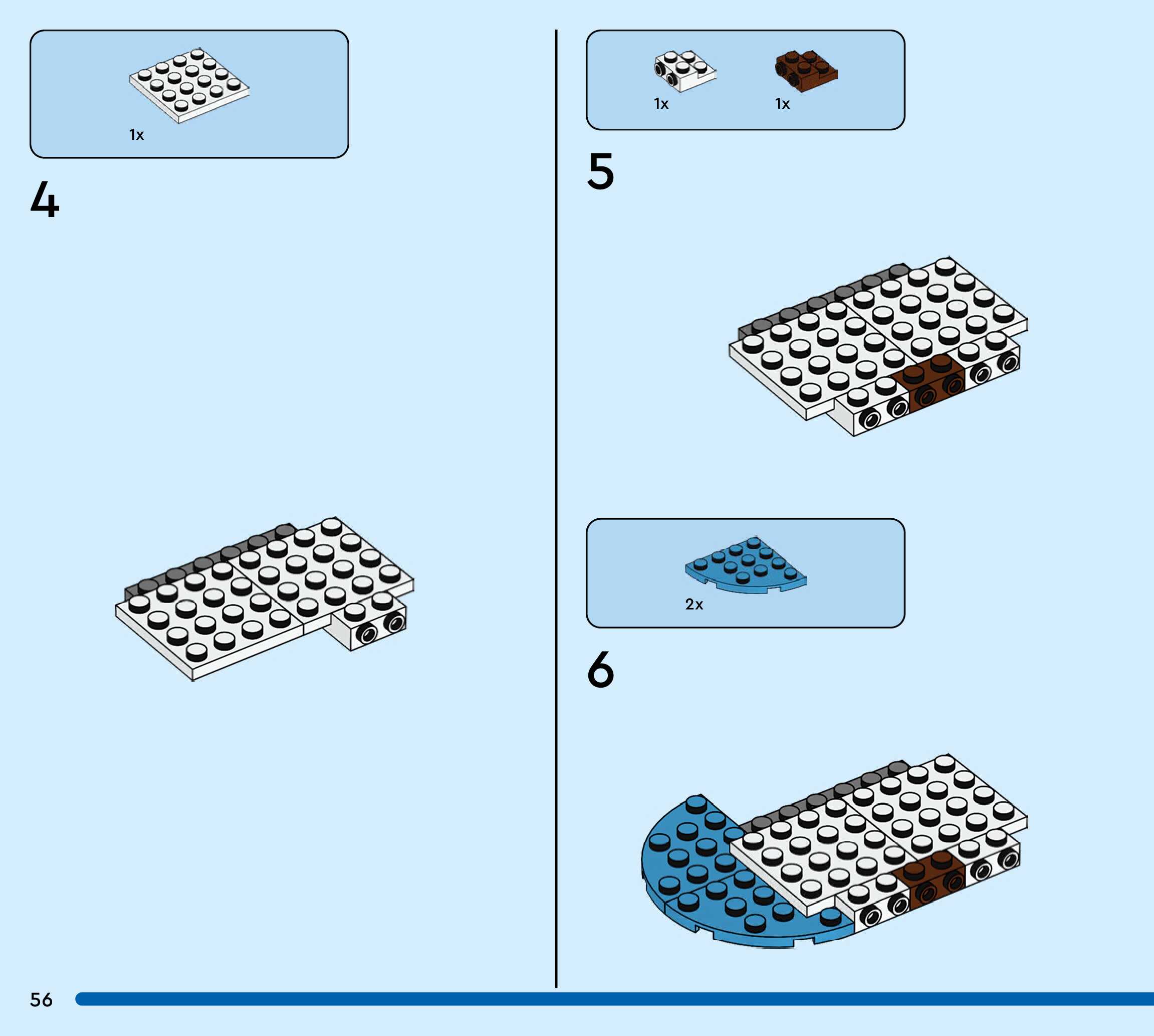 1x

4

1x 1x

5

2x

6

56